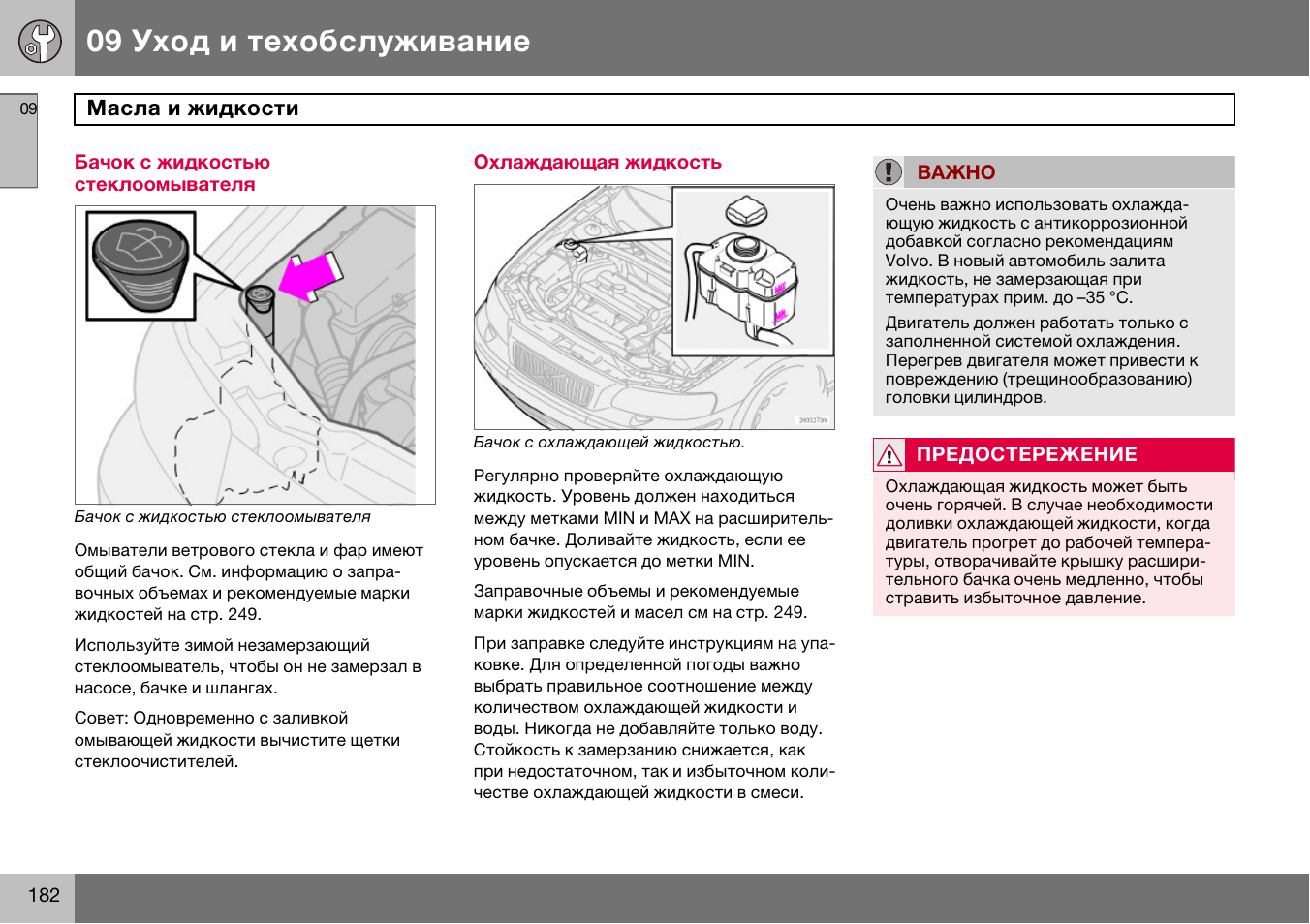 09 Уход и техобслуживание

09

Масла и жидкости

Бачок с жидкостью стеклоомывателя

Бачок с жидкостью стеклоомывателя

Омыватели ветрового стекла и фар имеют общий бачок. См. информацию о заправочных объемах и рекомендуемые марки жидкостей на стр. 249.

Используйте зимой незамерзающий стеклоомыватель, чтобы он не замерзал в насосе, бачке и шлангах.

Совет: Одновременно с заливкой омывающей жидкости вычистите щетки стеклоочистителей.

Охлаждающая жидкость

Бачок с охлаждающей жидкостью.

Регулярно проверяйте охлаждающую жидкость. Уровень должен находиться между метками MIN и MAX на расширительном бачке. Доливайте жидкость, если ее уровень опускается до метки MIN.

Заправочные объемы и рекомендуемые марки жидкостей и масел см на стр. 249.

При заправке следуйте инструкциям на упаковке. Для определенной погоды важно выбрать правильное соотношение между количеством охлаждающей жидкости и воды. Никогда не добавляйте только воду. Стойкость к замерзанию снижается, как при недостаточном, так и избыточном количестве охлаждающей жидкости в смеси.

ВАЖНО

Очень важно использовать охлаждающую жидкость с антикоррозионной добавкой согласно рекомендациям Volvo. В новый автомобиль залита жидкость, не замерзающая при температурах прим. до –35 °C.

Двигатель должен работать только с заполненной системой охлаждения. Перегрев двигателя может привести к повреждению (трещинообразованию) головки цилиндров.

ПРЕДОСТЕРЕЖЕНИЕ

Охлаждающая жидкость может быть очень горячей. В случае необходимости доливки охлаждающей жидкости, когда двигатель прогрет до рабочей температуры, отворачивайте крышку расширительного бачка очень медленно, чтобы стравить избыточное давление.

182