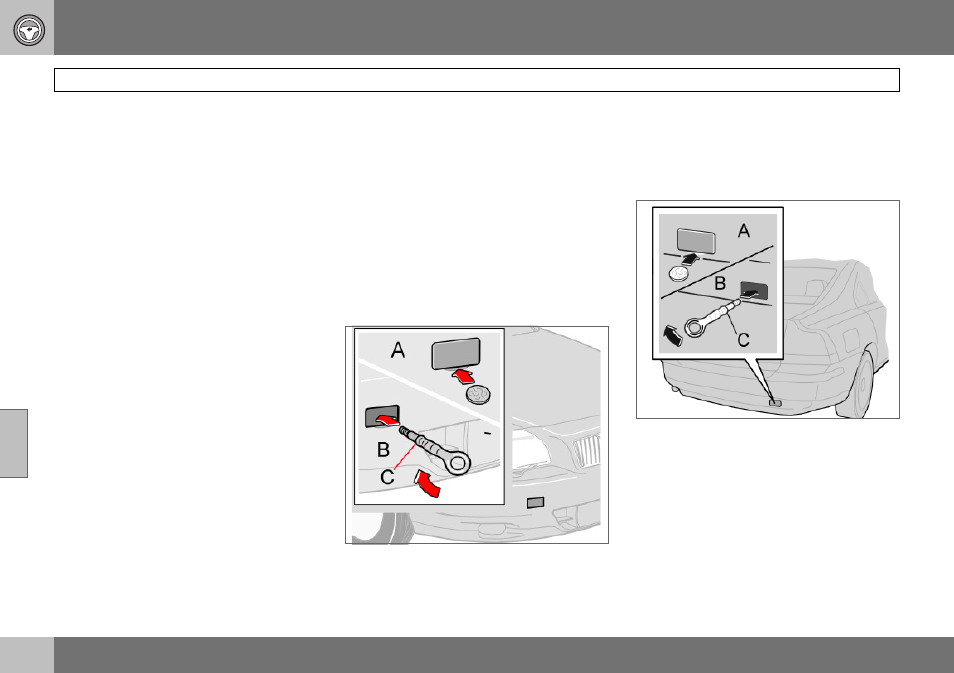 A

B

C

A

B

C