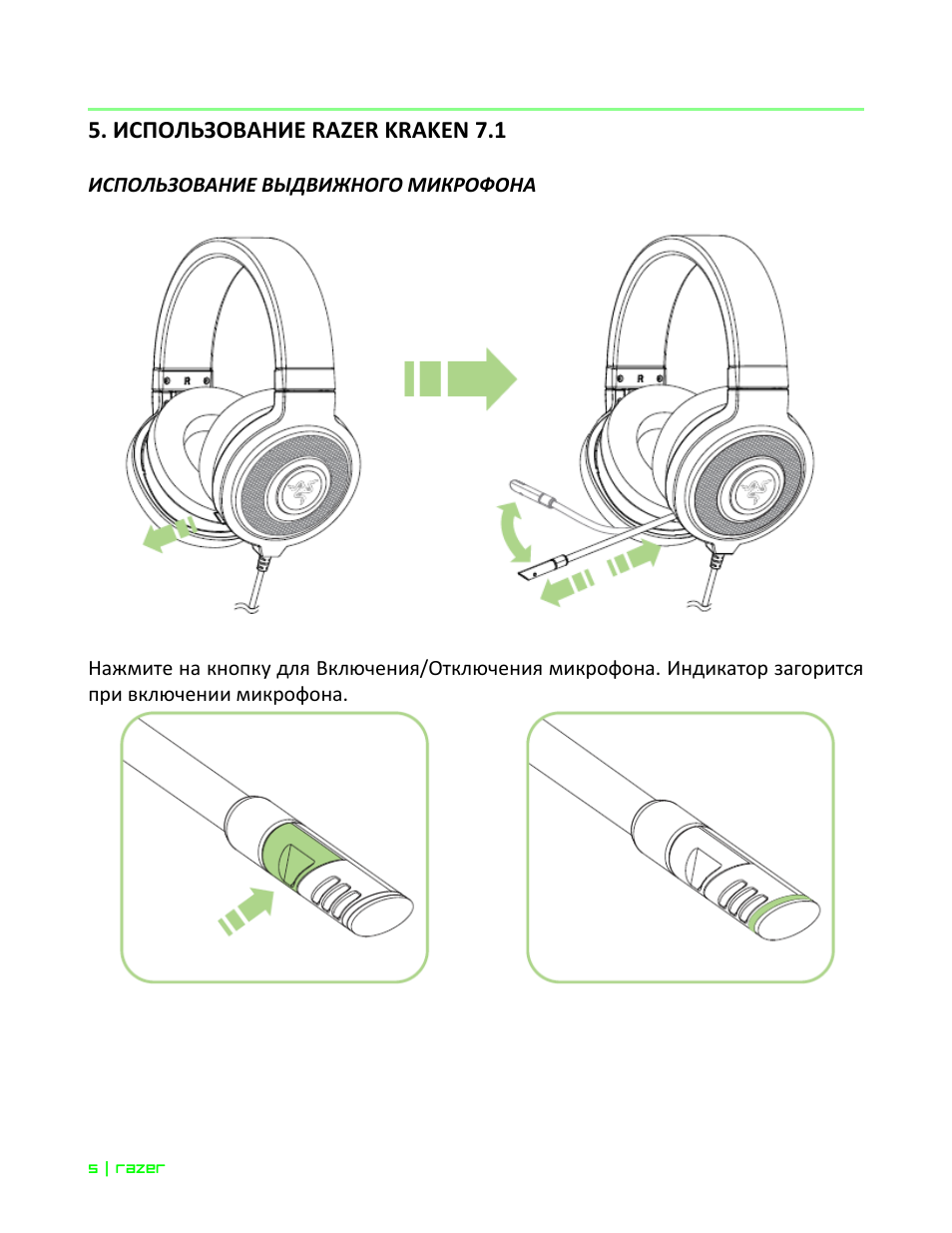 5. ИСПОЛЬЗОВАНИЕ RAZER KRAKEN 7.1

ИСПОЛЬЗОВАНИЕ ВЫДВИЖНОГО МИКРОФОНА

R

R

Нажмите на кнопку для Включения/Отключения микрофона. Индикатор загорится при включении микрофона.

5 | razer