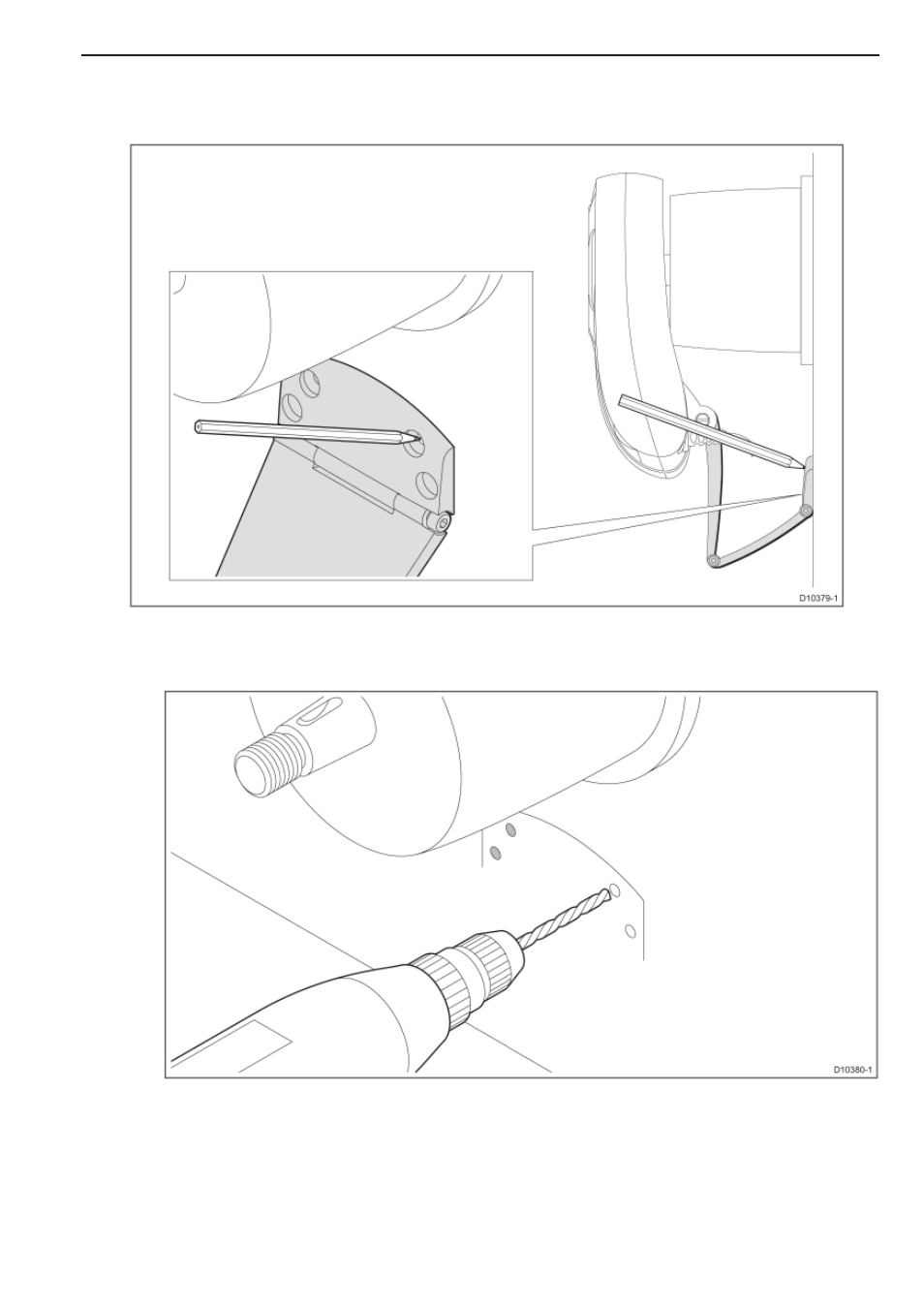 D10379-1

D10380-1