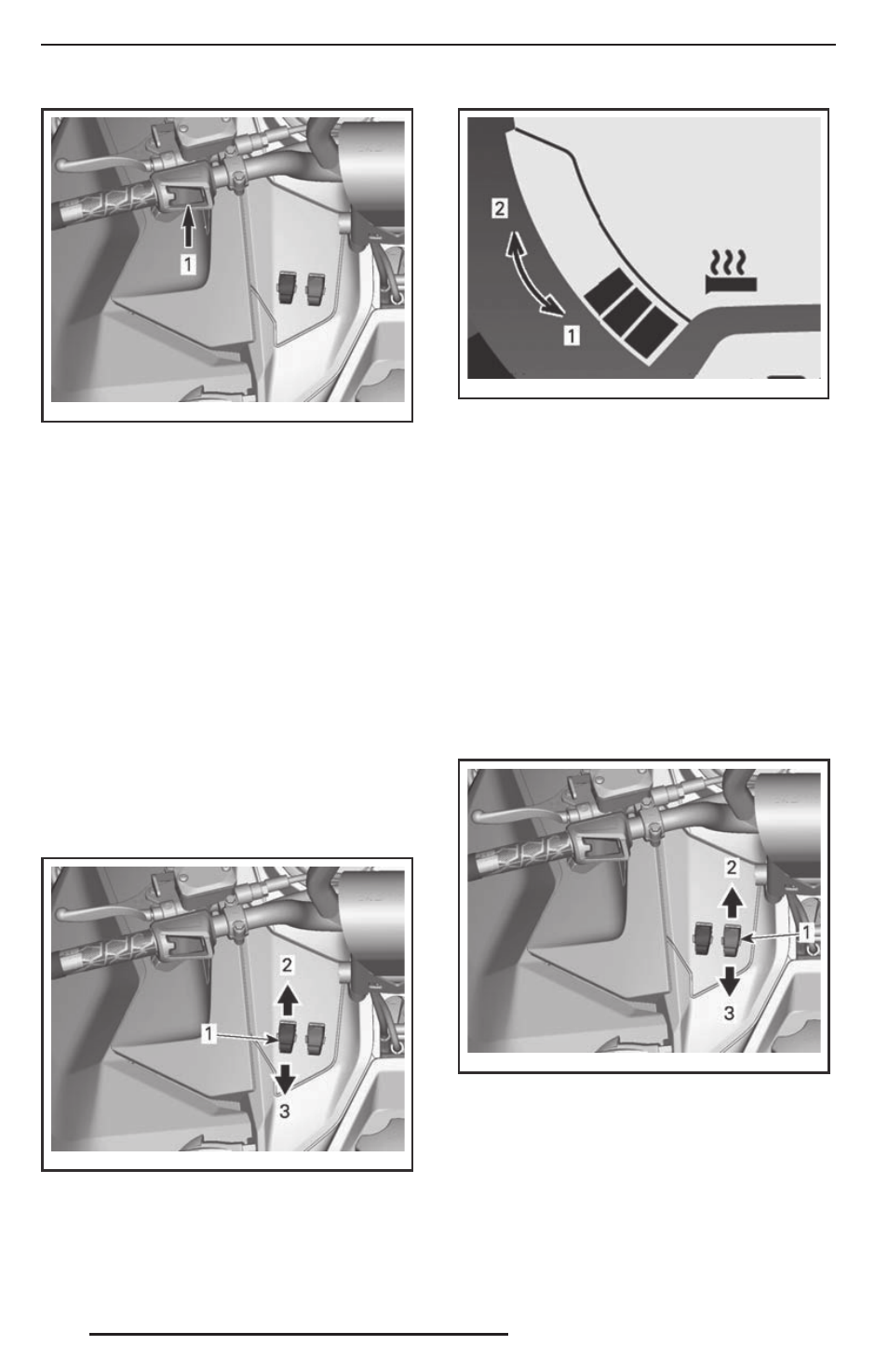 1

2

1

2

1

3

2

1

3