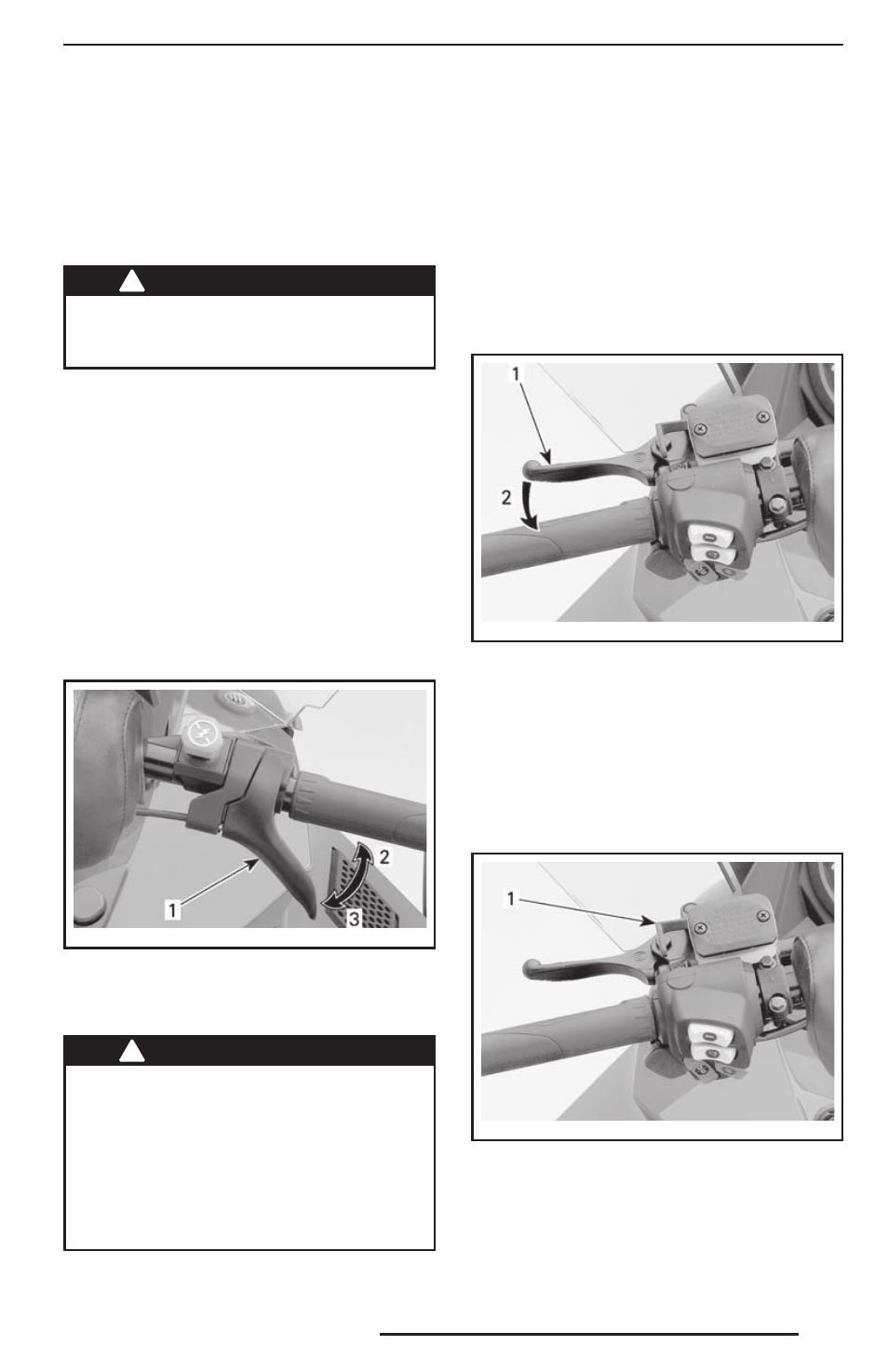 1

2

1

2

3

1