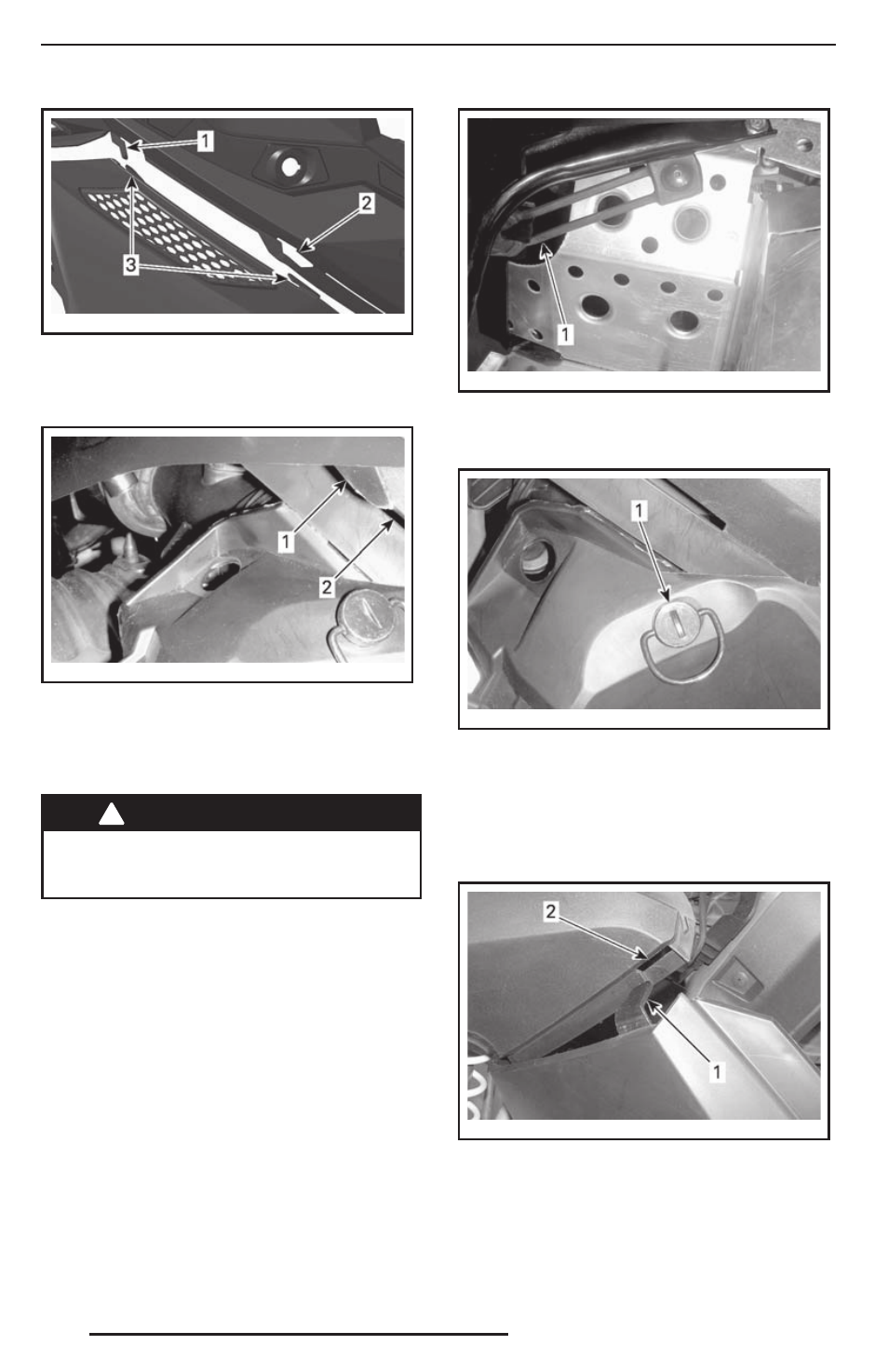 1

2

3

1

2

1

1

2

1