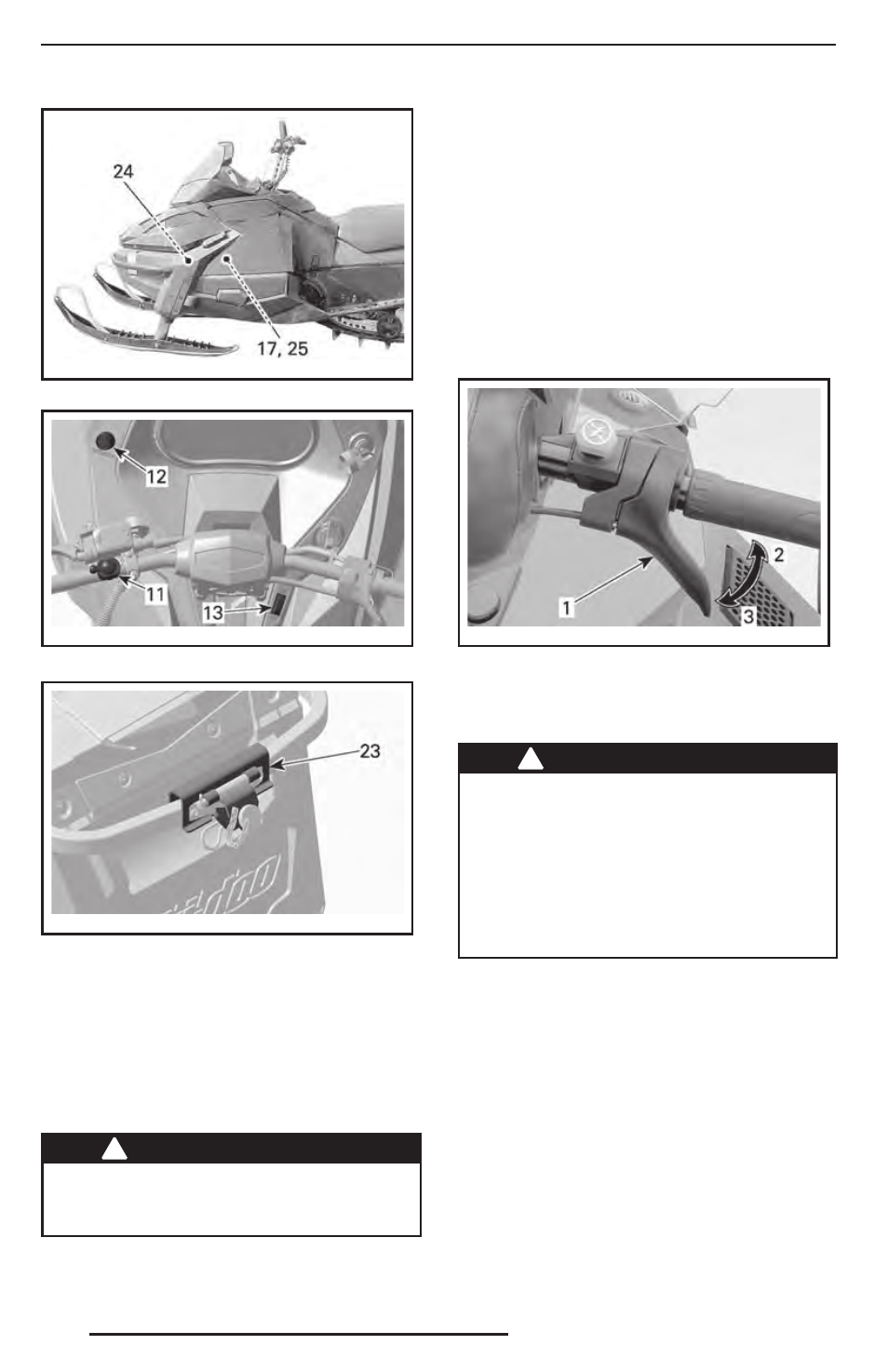 24

17, 25

12

11

13

23

1

2

3