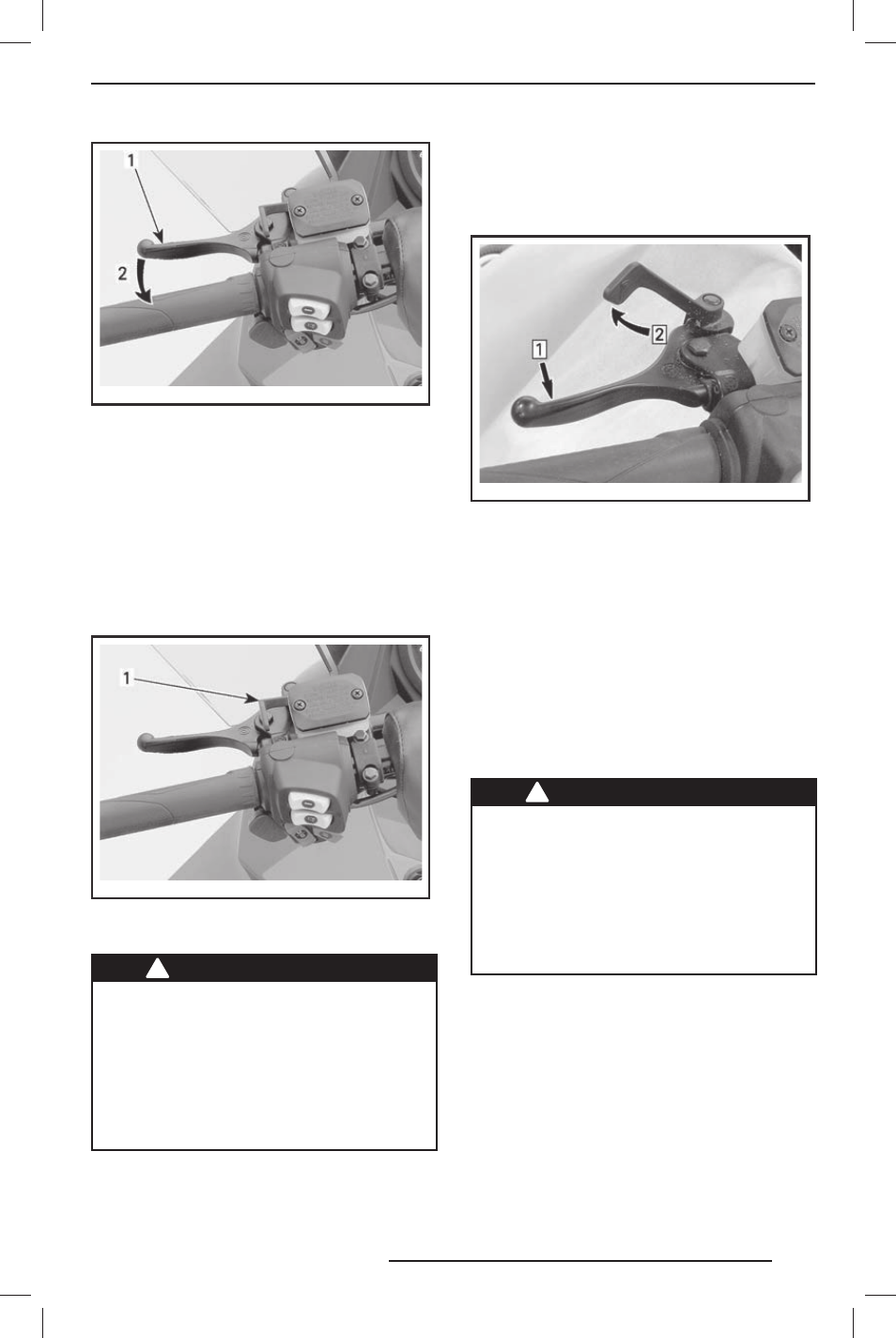 1
2

1

1
2