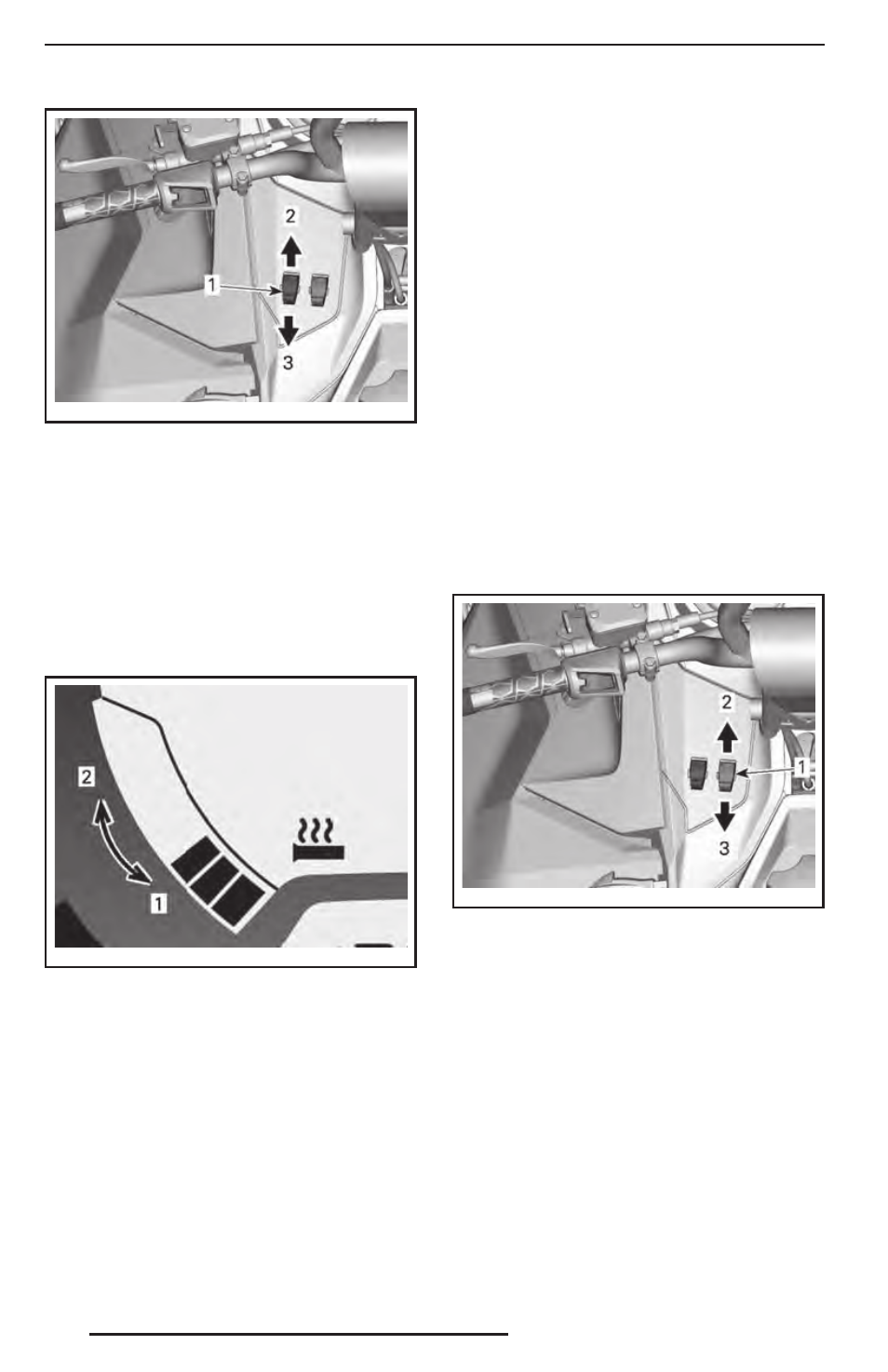 2
1
3

2
1

2
1
3