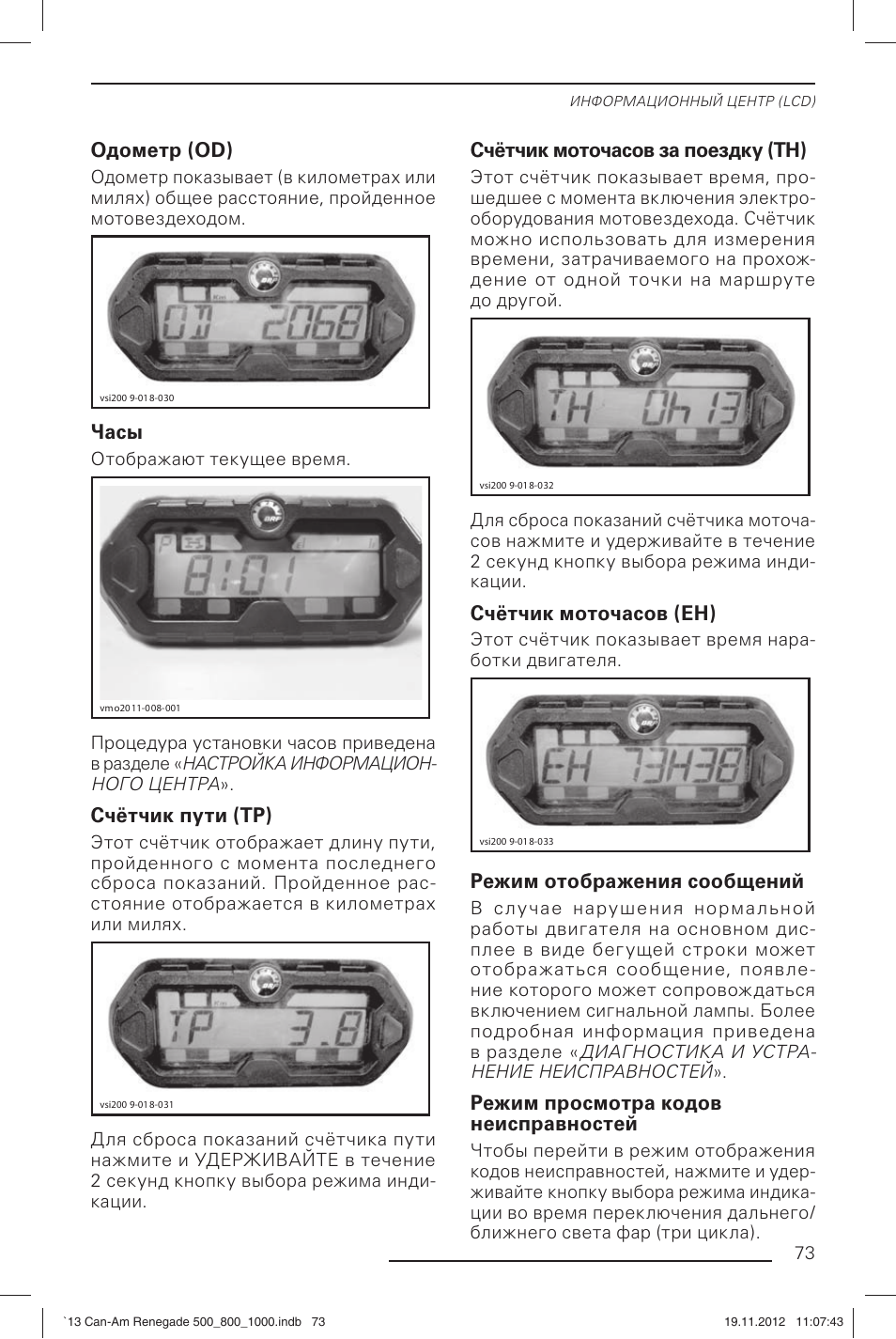 ИНФОРМАЦИОННЫЙ ЦЕНТР (LCD)

Одометр (OD)

Одометр показывает (в километрах или милях) общее расстояние, пройденное мотовездеходом.

OD 2068

vsi200 9-018-030

Часы

Отображают текущее время.

8:01

vmo2011-008-001

Процедура установки часов приведена в разделе «НАСТРОЙКА ИНФОРМАЦИОННОГО ЦЕНТРА».

Счётчик пути (TP)

Этот счётчик отображает длину пути, пройденного с момента последнего сброса показаний. Пройденное расстояние отображается в километрах или милях.

TP 3.8

vsi200 9-018-031

Для сброса показаний счётчика пути нажмите и УДЕРЖИВАЙТЕ в течение 2 секунд кнопку выбора режима индикации.

Счётчик моточасов за поездку (TH)

Этот счётчик показывает время, прошедшее с момента включения электрооборудования мотовездехода. Счётчик можно использовать для измерения времени, затрачиваемого на прохождение от одной точки на маршруте до другой.

TH 0h13

vsi200 9-018-032

Для сброса показаний счётчика моточасов нажмите и удерживайте в течение 2 секунд кнопку выбора режима индикации.

Счётчик моточасов (EH)

Этот счётчик показывает время наработки двигателя.

EH 73H38

vsi200 9-018-033

Режим отображения сообщений

В случае нарушения нормальной работы двигателя на основном дисплее в виде бегущей строки может отображаться сообщение, появление которого может сопровождаться включением сигнальной лампы. Более подробная информация приведена в разделе «ДИАГНОСТИКА И УСТРАНЕНИЕ НЕИСПРАВНОСТЕЙ».

Режим просмотра кодов неисправностей

Чтобы перейти в режим отображения кодов неисправностей, нажмите и удерживайте кнопку выбора режима индикации во время переключения дальнего/ближнего света фар (три цикла).

73

`13 Can-Am Renegade 500_800_1000.indb 73

19.11.2012 11:07:43