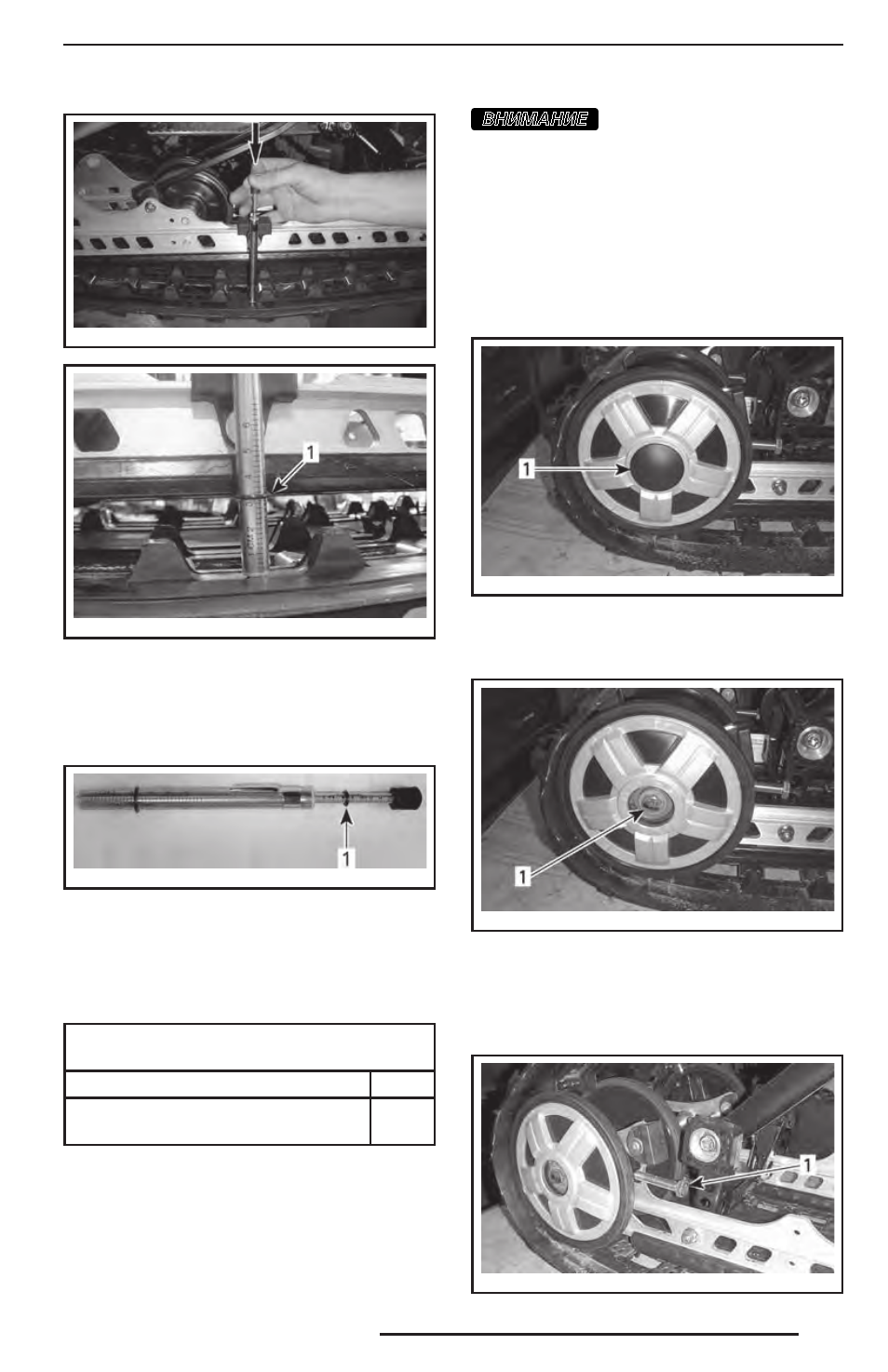 1

1

ВНИМАНИЕ

1

1

1