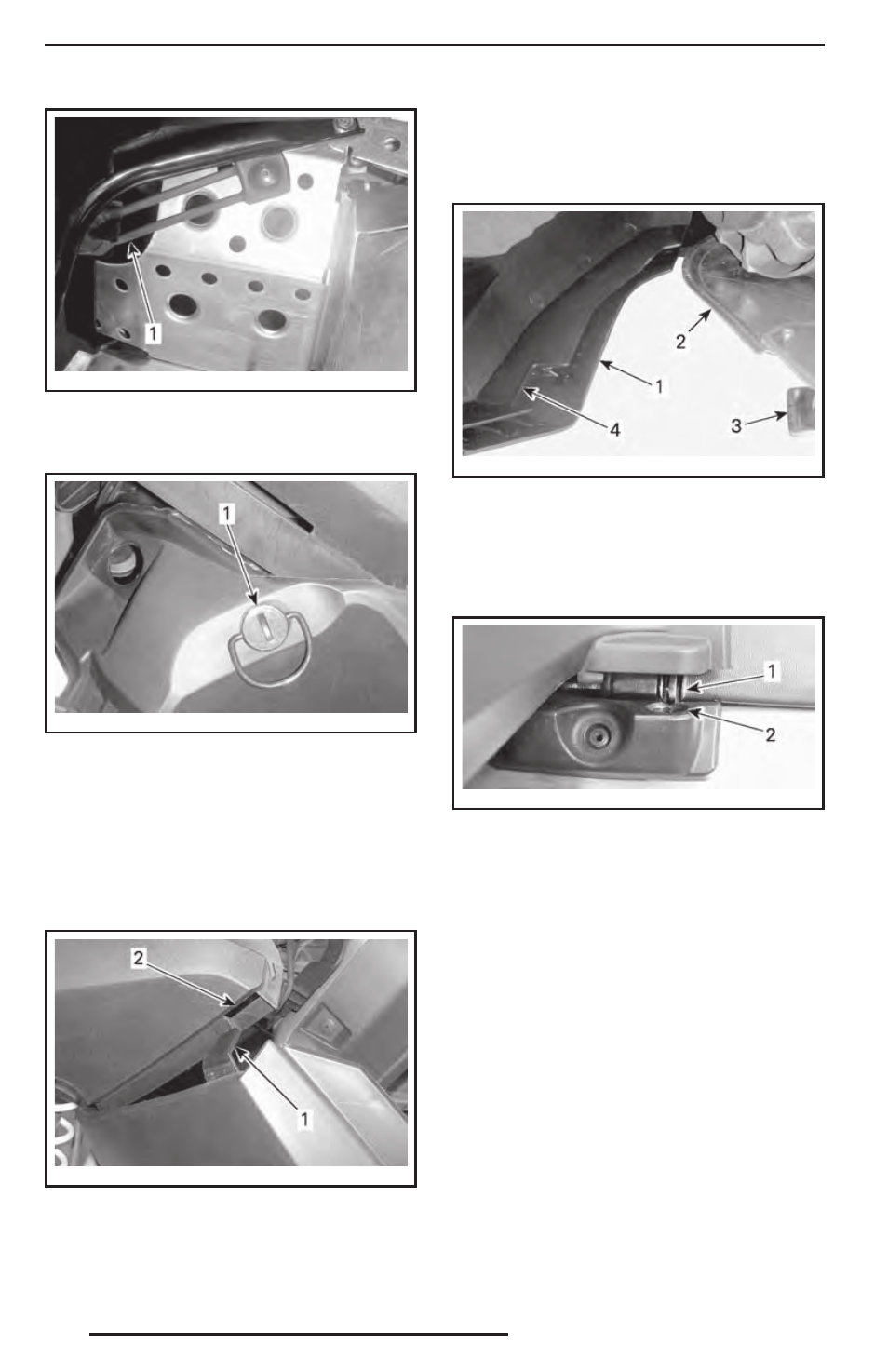 1

1

2

1

2

1

4

3

1

2