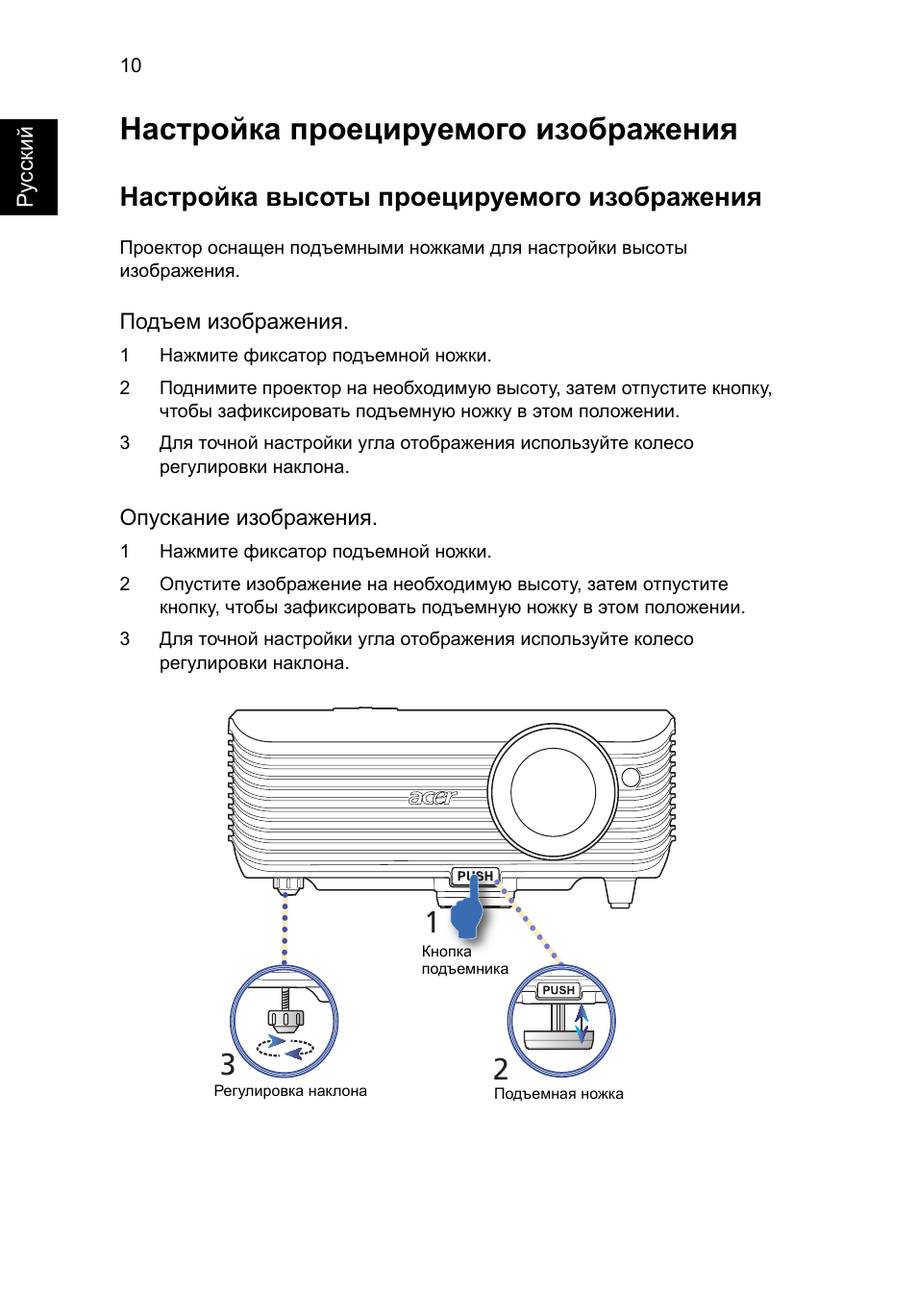 10

Русский

Настройка проецируемого изображения

Настройка высоты проецируемого изображения

Проектор оснащен подъемными ножками для настройки высоты изображения.

Подъем изображения.

1 Нажмите фиксатор подъемной ножки.

2 Поднимите проектор на необходимую высоту, затем отпустите кнопку, чтобы зафиксировать подъемную ножку в этом положении.

3 Для точной настройки угла отображения используйте колесо регулировки наклона.

Опускание изображения.

1 Нажмите фиксатор подъемной ножки.

2 Опустите изображение на необходимую высоту, затем отпустите кнопку, чтобы зафиксировать подъемную ножку в этом положении.

3 Для точной настройки угла отображения используйте колесо регулировки наклона.

acer

PUSH

1
Кнопка подъемника

PUSH

3
Регулировка наклона

2
Подъемная ножка