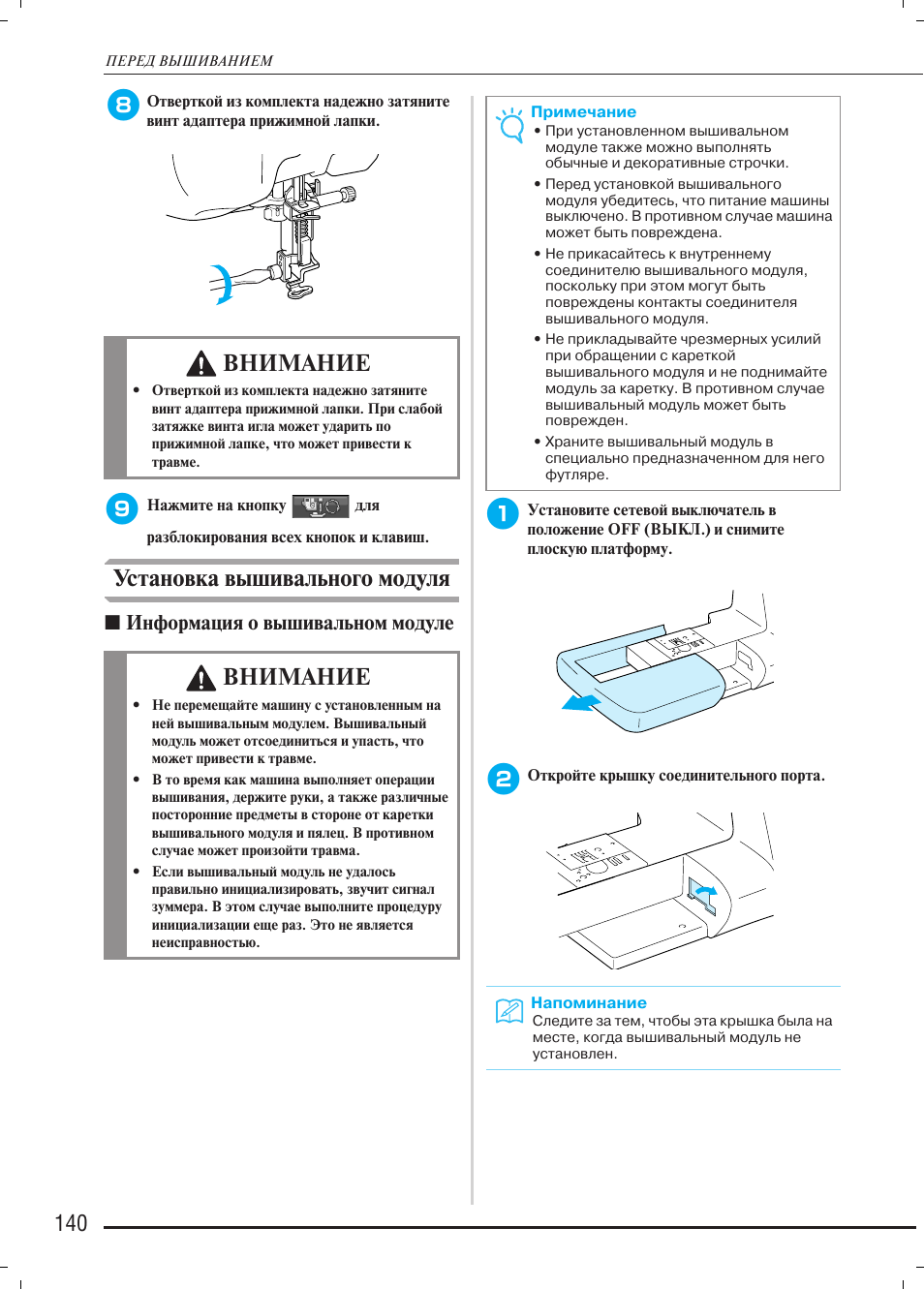 ПЕРЕД ВЫШИВАНИЕМ

8 Отверткой из комплекта надежно затяните винт адаптера прижимной лапки.

ВНИМАНИЕ

• Отверткой из комплекта надежно затяните винт адаптера прижимной лапки. При слабой затяжке винта игла может ударить по прижимной лапке, что может привести к травме.

9 Нажмите на кнопку для разблокирования всех кнопок и клавиш.

Установка вышивального модуля

■ Информация о вышивальном модуле

ВНИМАНИЕ

• Не перемещайте машину с установленным на ней вышивальным модулем. Вышивальный модуль может отсоединиться и упасть, что может привести к травме.

• В то время как машина выполняет операции вышивания, держите руки, а также различные посторонние предметы в стороне от каретки вышивального модуля и пялец. В противном случае может произойти травма.

• Если вышивальный модуль не удалось правильно инициализировать, звучит сигнал зуммера. В этом случае выполните процедуру инициализации еще раз. Это не является неисправностью.

Примечание

• При установленном вышивальном модуле также можно выполнять обычные и декоративные строчки.

• Перед установкой вышивального модуля убедитесь, что питание машины выключено. В противном случае машина может быть повреждена.

• Не прикасайтесь к внутреннему соединителю вышивального модуля, поскольку при этом могут быть повреждены контакты соединителя вышивального модуля.

• Не прикладывайте чрезмерных усилий при обращении с кареткой вышивального модуля и не поднимайте модуль за каретку. В противном случае вышивальный модуль может быть поврежден.

• Храните вышивальный модуль в специально предназначенном для него футляре.

1 Установите сетевой выключатель в положение OFF (ВЫКЛ.) и снимите плоскую платформу.

2 Откройте крышку соединительного порта.

Напоминание

Следите за тем, чтобы эта крышка была на месте, когда вышивальный модуль не установлен.

140