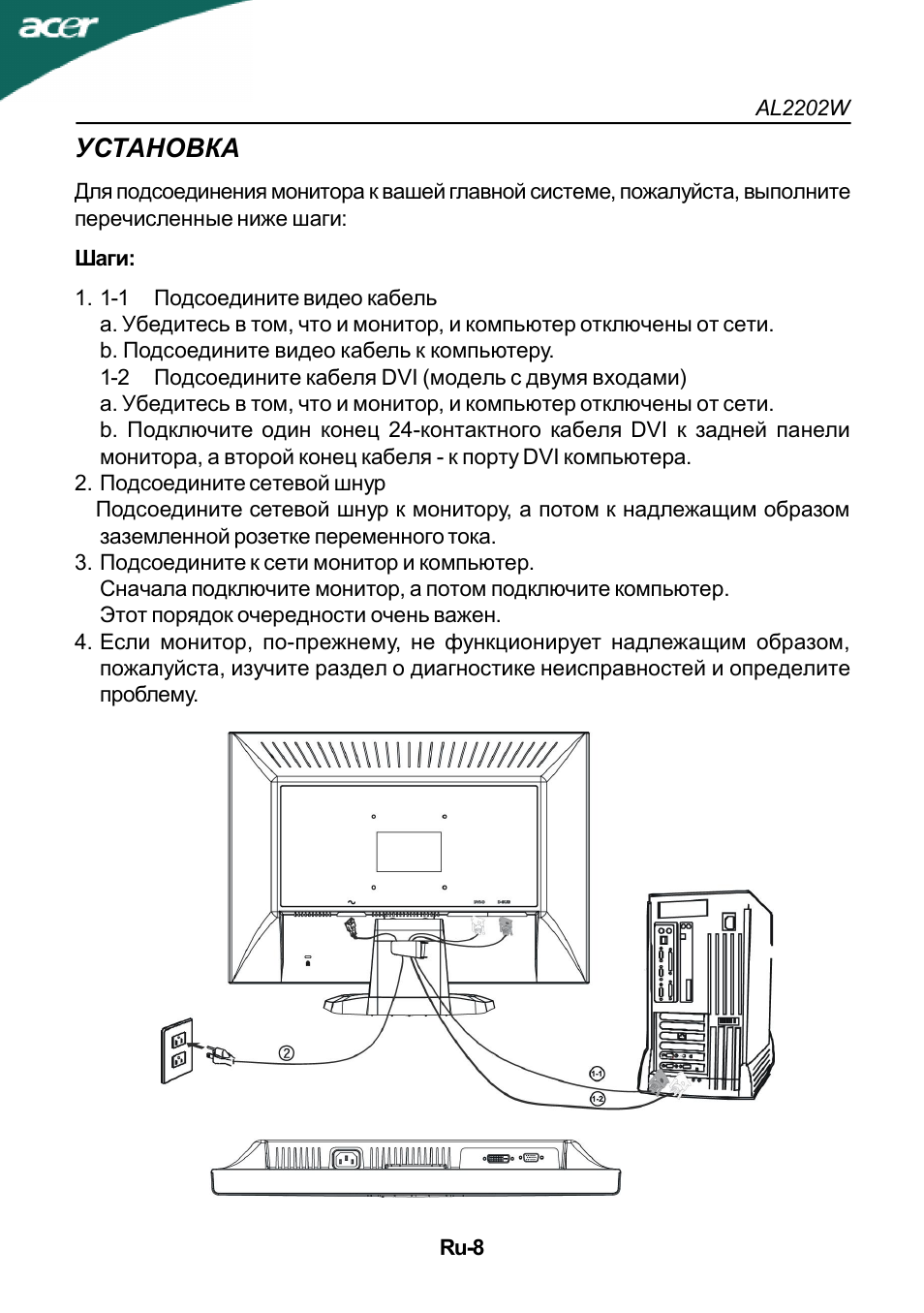 acer

AL2202W

УСТАНОВКА

Для подсоединения монитора к вашей главной системе, пожалуйста, выполните перечисленные ниже шаги:

Шаги:

1. 1-1 Подсоедините видео кабель
a. Убедитесь в том, что и монитор, и компьютер отключены от сети.
b. Подсоедините видео кабель к компьютеру.
1-2 Подсоедините кабеля DVI (модель с двумя входами)
a. Убедитесь в том, что и монитор, и компьютер отключены от сети.
b. Подключите один конец 24-контактного кабеля DVI к задней панели монитора, а второй конец кабеля - к порту DVI компьютера.
2. Подсоедините сетевой шнур
Подсоедините сетевой шнур к монитору, а потом к надлежащим образом заземленной розетке переменного тока.
3. Подсоедините к сети монитор и компьютер.
Сначала подключите монитор, а потом подключите компьютер.
Этот порядок очередности очень важен.
4. Если монитор, по-прежнему, не функционирует надлежащим образом, пожалуйста, изучите раздел о диагностике неисправностей и определите проблему.

DVI-D D-SUB

2

1-1

1-2

Ru-8