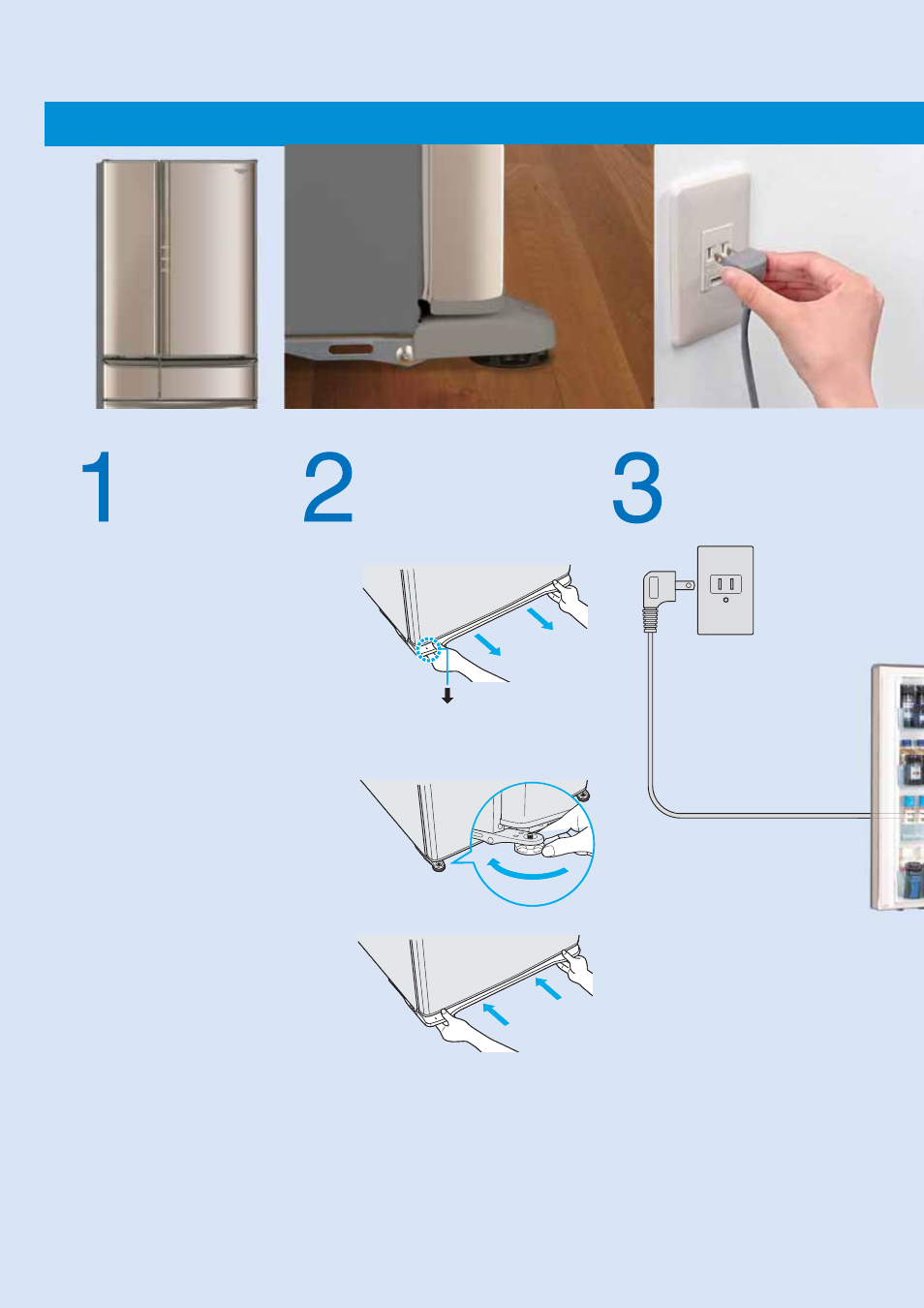 1

2

3