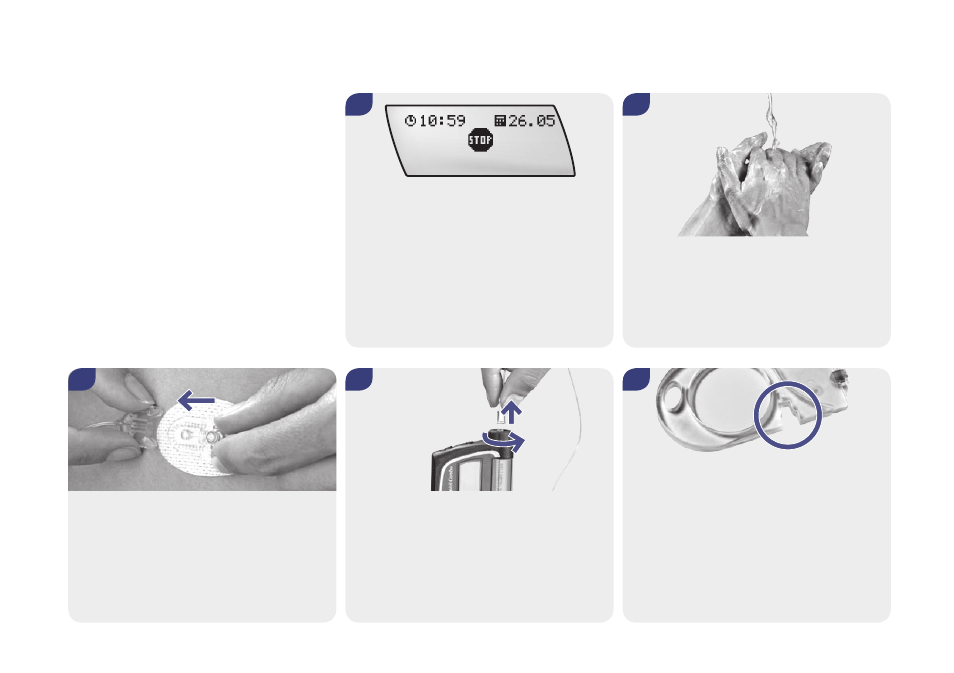 10:59 26.05
STOP