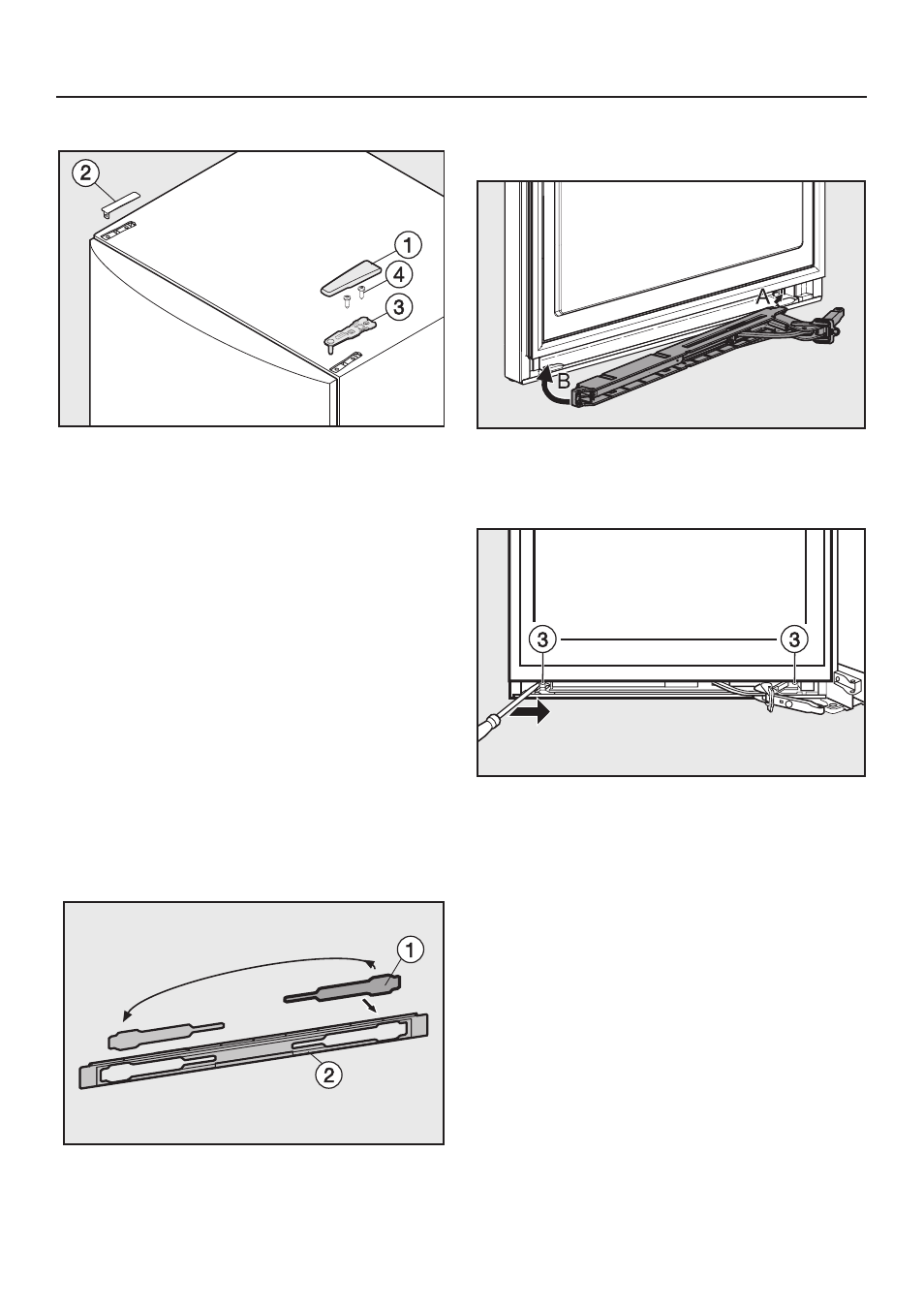 2

1

4

3

A

B

3

3

1

2