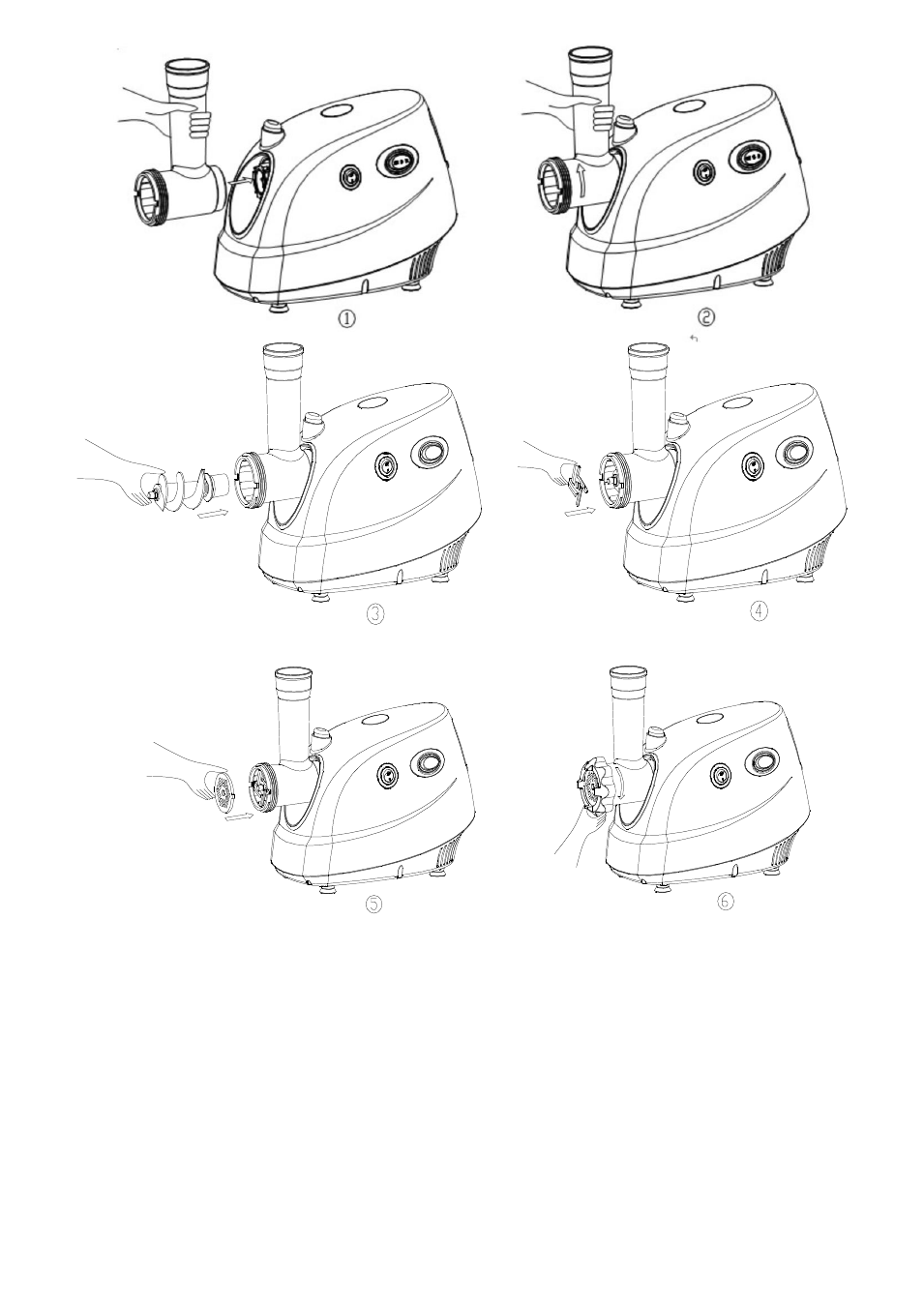 ①

②

③

④

⑤

⑥