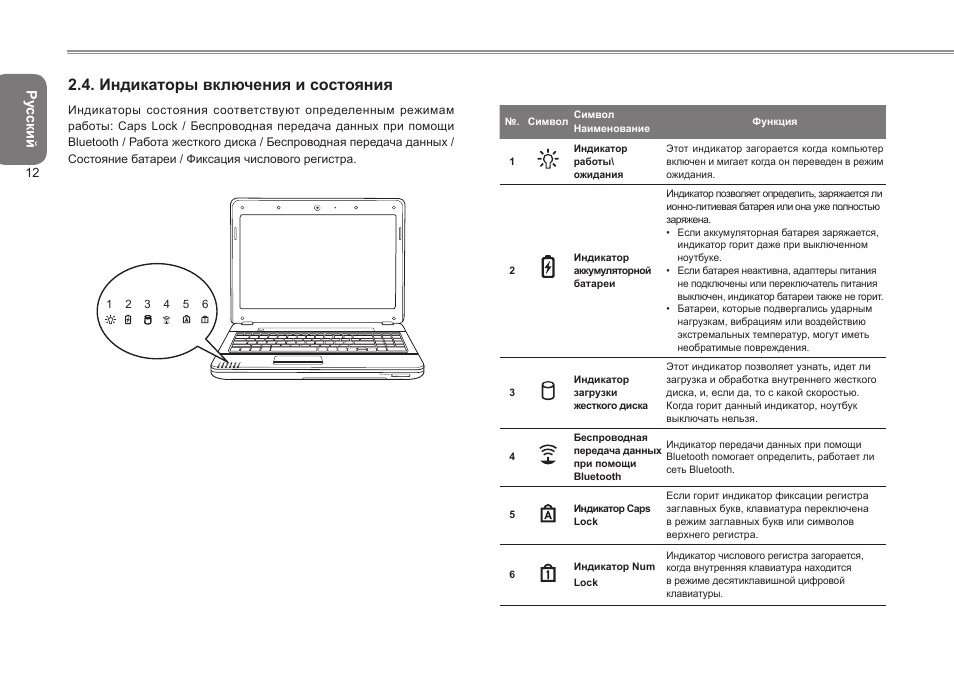 Русский

12

2.4. Индикаторы включения и состояния

Индикаторы состояния соответствуют определенным режимам работы: Caps Lock / Беспроводная передача данных при помощи Bluetooth / Работа жесткого диска / Беспроводная передача данных / Состояние батареи / Фиксация числового регистра.

1 2 3 4 5 6

| №. | Символ | Символ Наименование | Функция |
|---|---|---|---|
| 1 | | Индикатор работы\ ожидания | Этот индикатор загорается когда компьютер включен и мигает когда он переведен в режим ожидания. |
| 2 | | Индикатор аккумуляторной батареи | Индикатор позволяет определить, заряжается ли ионно-литиевая батарея или она уже полностью заряжена. • Если аккумуляторная батарея заряжается, индикатор горит даже при выключенном ноутбуке. • Если батарея неактивна, адаптеры питания не подключены или переключатель питания выключен, индикатор батареи также не горит. • Батареи, которые подвергались ударным нагрузкам, вибрациям или воздействию экстремальных температур, могут иметь необратимые повреждения. |
| 3 | | Индикатор загрузки жесткого диска | Этот индикатор позволяет узнать, идет ли загрузка и обработка внутреннего жесткого диска, и, если да, то с какой скоростью. Когда горит данный индикатор, ноутбук выключать нельзя. |
| 4 | | Беспроводная передача данных при помощи Bluetooth | Индикатор передачи данных при помощи Bluetooth помогает определить, работает ли сеть Bluetooth. |
| 5 | | Индикатор Caps Lock | Если горит индикатор фиксации регистра заглавных букв, клавиатура переключена в режим заглавных букв или символов верхнего регистра. |
| 6 | | Индикатор Num Lock | Индикатор числового регистра загорается, когда внутренняя клавиатура находится в режиме десятиклавишной цифровой клавиатуры. |