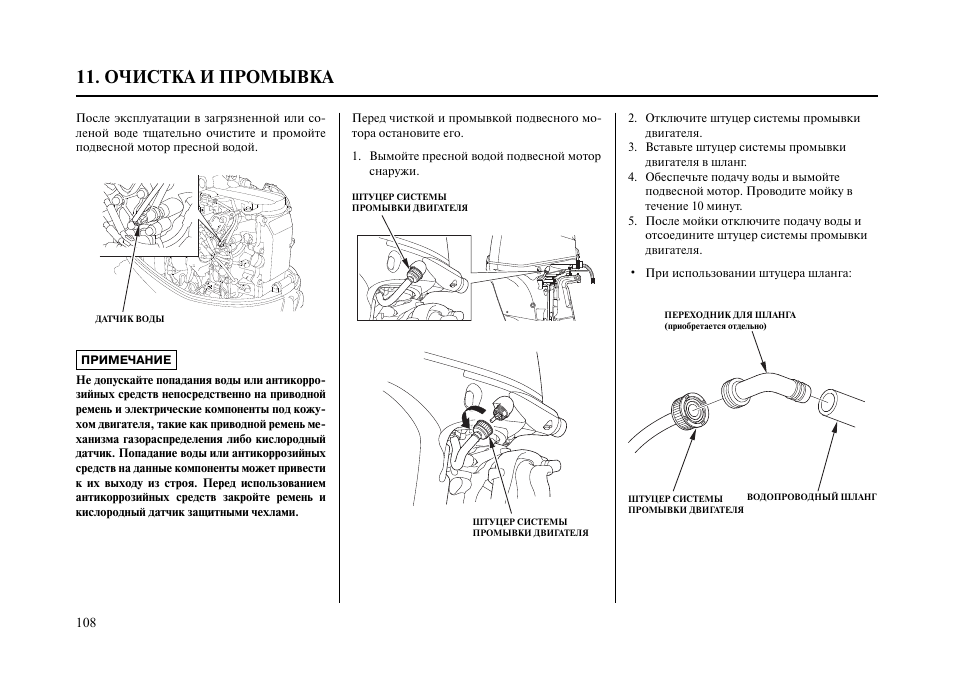 11. ОЧИСТКА И ПРОМЫВКА

После эксплуатации в загрязненной или соленой воде тщательно очистите и промойте подвесной мотор пресной водой.

ДАТЧИК ВОДЫ

ПРИМЕЧАНИЕ

Не допускайте попадания воды или антикоррозийных средств непосредственно на приводной ремень и электрические компоненты под кожухом двигателя, такие как приводной ремень механизма газораспределения либо кислородный датчик. Попадание воды или антикоррозийных средств на данные компоненты может привести к их выходу из строя. Перед использованием антикоррозийных средств закройте ремень и кислородный датчик защитными чехлами.

Перед чисткой и промывкой подвесного мотора остановите его.

1. Вымойте пресной водой подвесной мотор снаружи.

ШТУЦЕР СИСТЕМЫ ПРОМЫВКИ ДВИГАТЕЛЯ

ШТУЦЕР СИСТЕМЫ ПРОМЫВКИ ДВИГАТЕЛЯ

2. Отключите штуцер системы промывки двигателя.
3. Вставьте штуцер системы промывки двигателя в шланг.
4. Обеспечьте подачу воды и вымойте подвесной мотор. Проводите мойку в течение 10 минут.
5. После мойки отключите подачу воды и отсоедините штуцер системы промывки двигателя.

• При использовании штуцера шланга:

ПЕРЕХОДНИК ДЛЯ ШЛАНГА
(приобретается отдельно)

ШТУЦЕР СИСТЕМЫ ПРОМЫВКИ ДВИГАТЕЛЯ

ВОДОПРОВОДНЫЙ ШЛАНГ

108