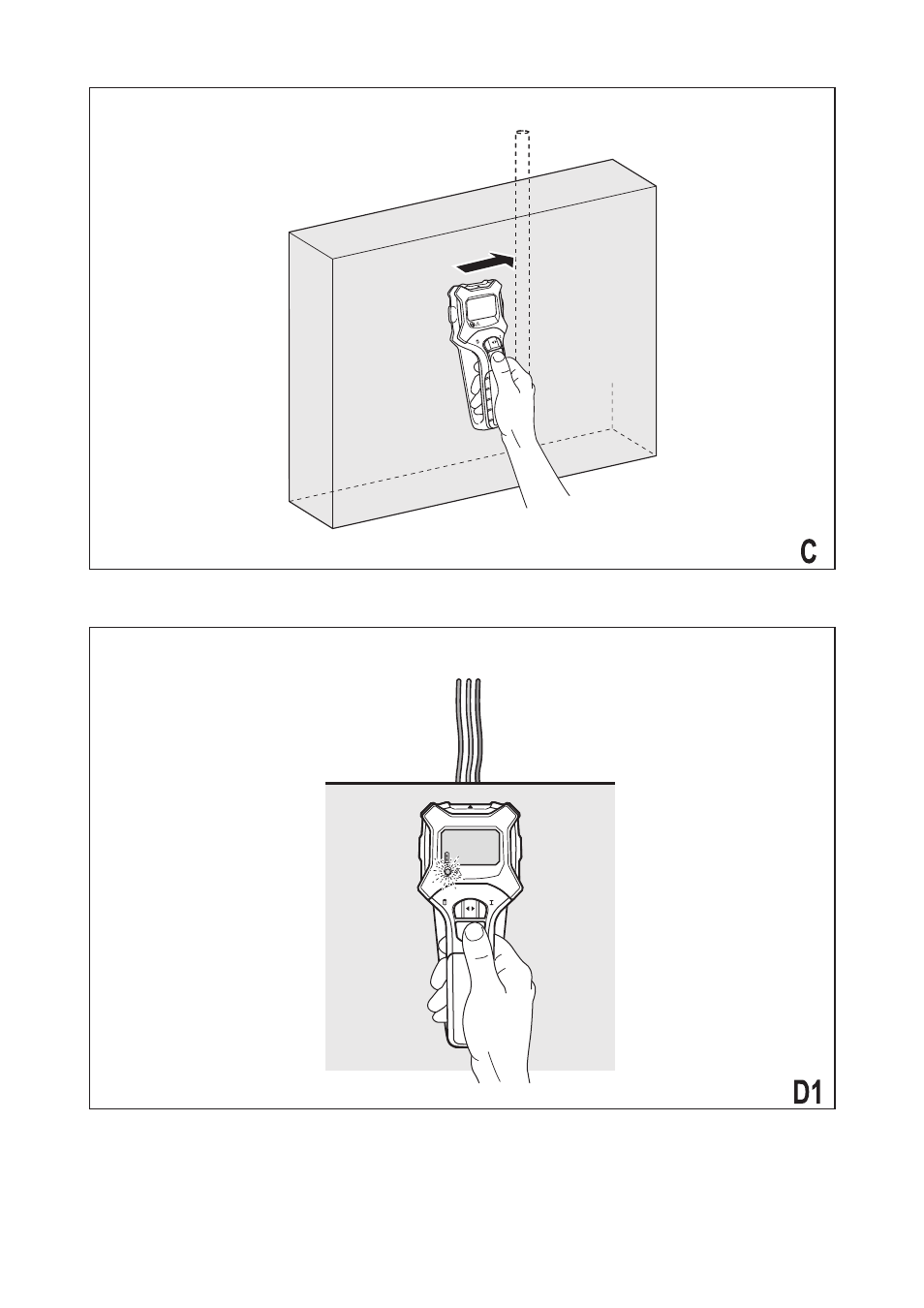 C

D1