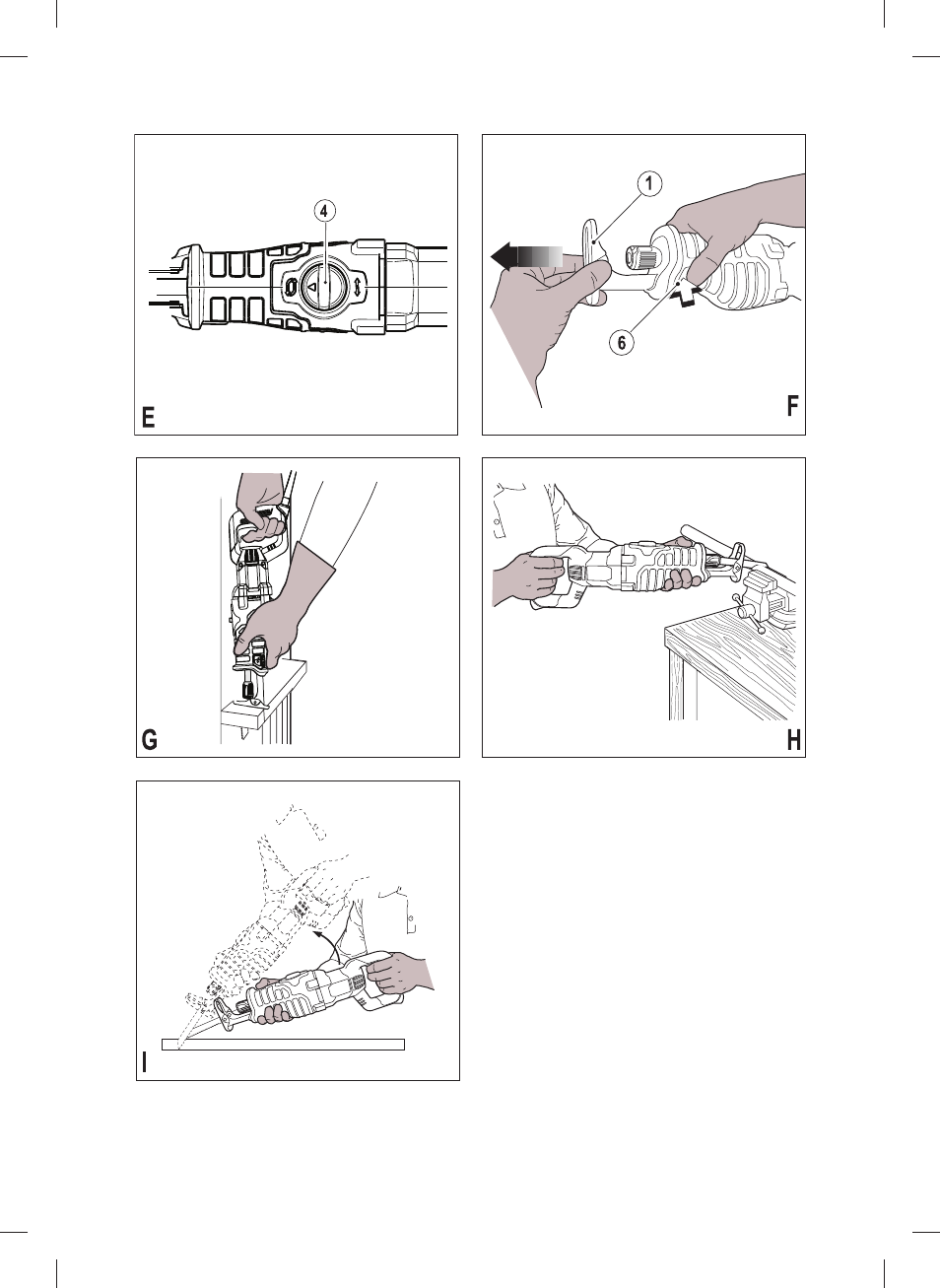 4
E

1
6
F

G

H

I