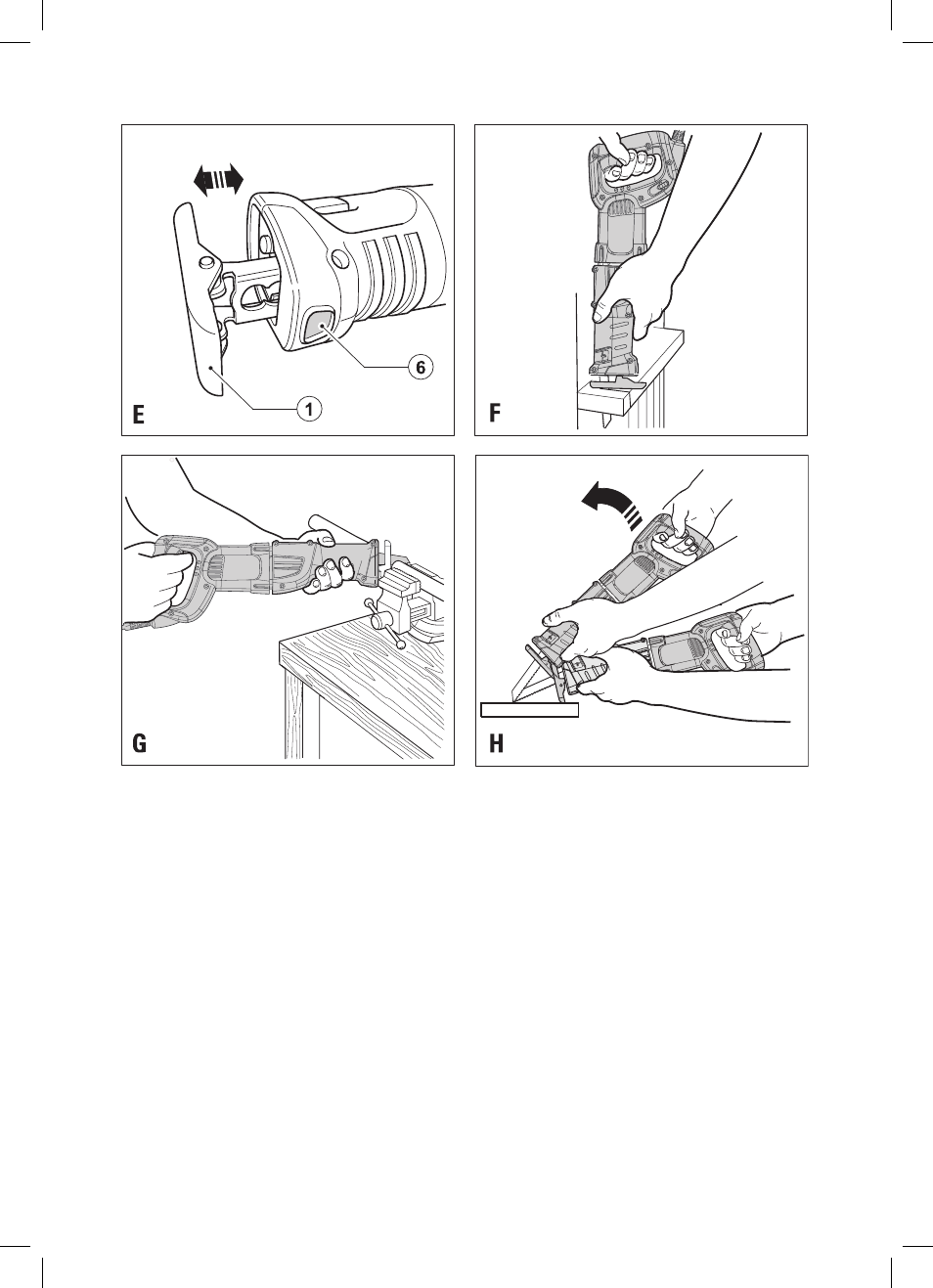 6

1

E

F

G

H