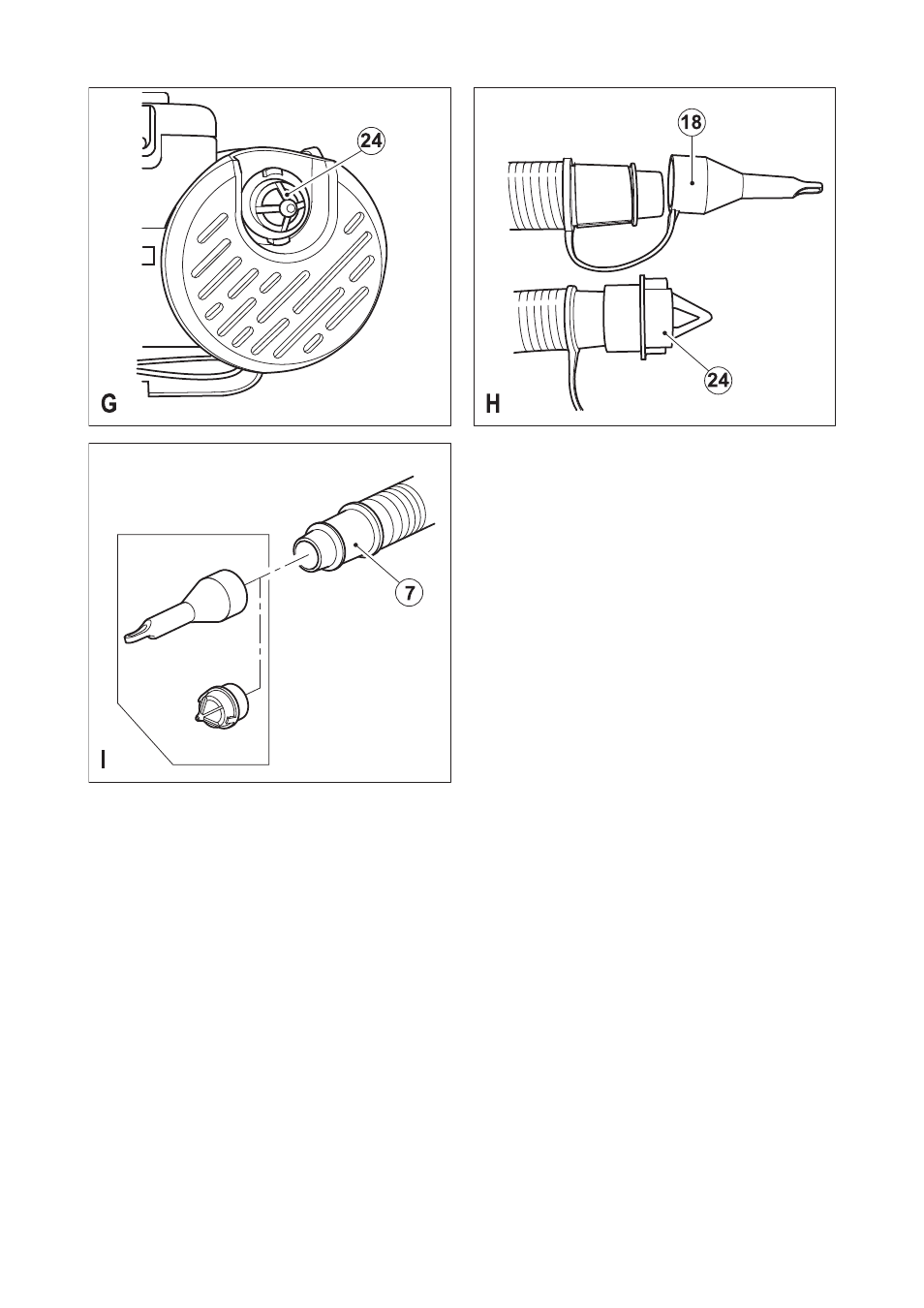 24

G

18

24

H

7

I