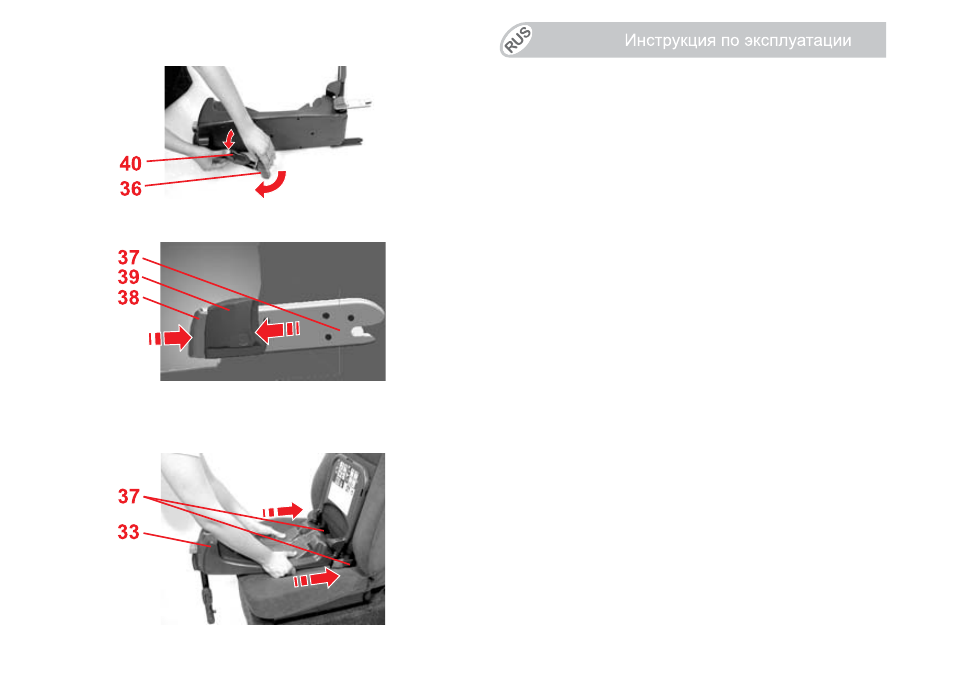 RUS

Инструкция по эксплуатации

40
36

37
39
38

37
33