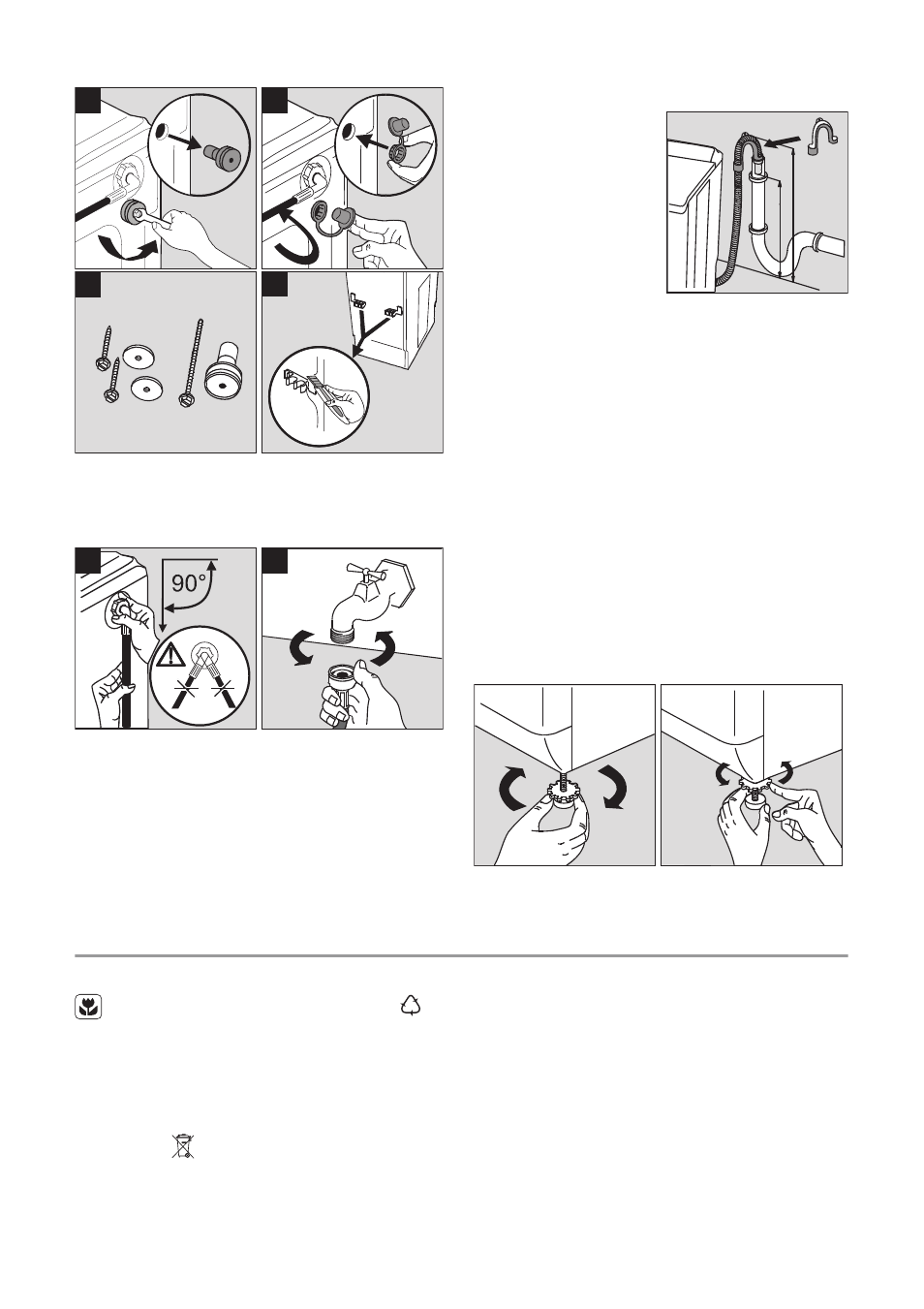 90°