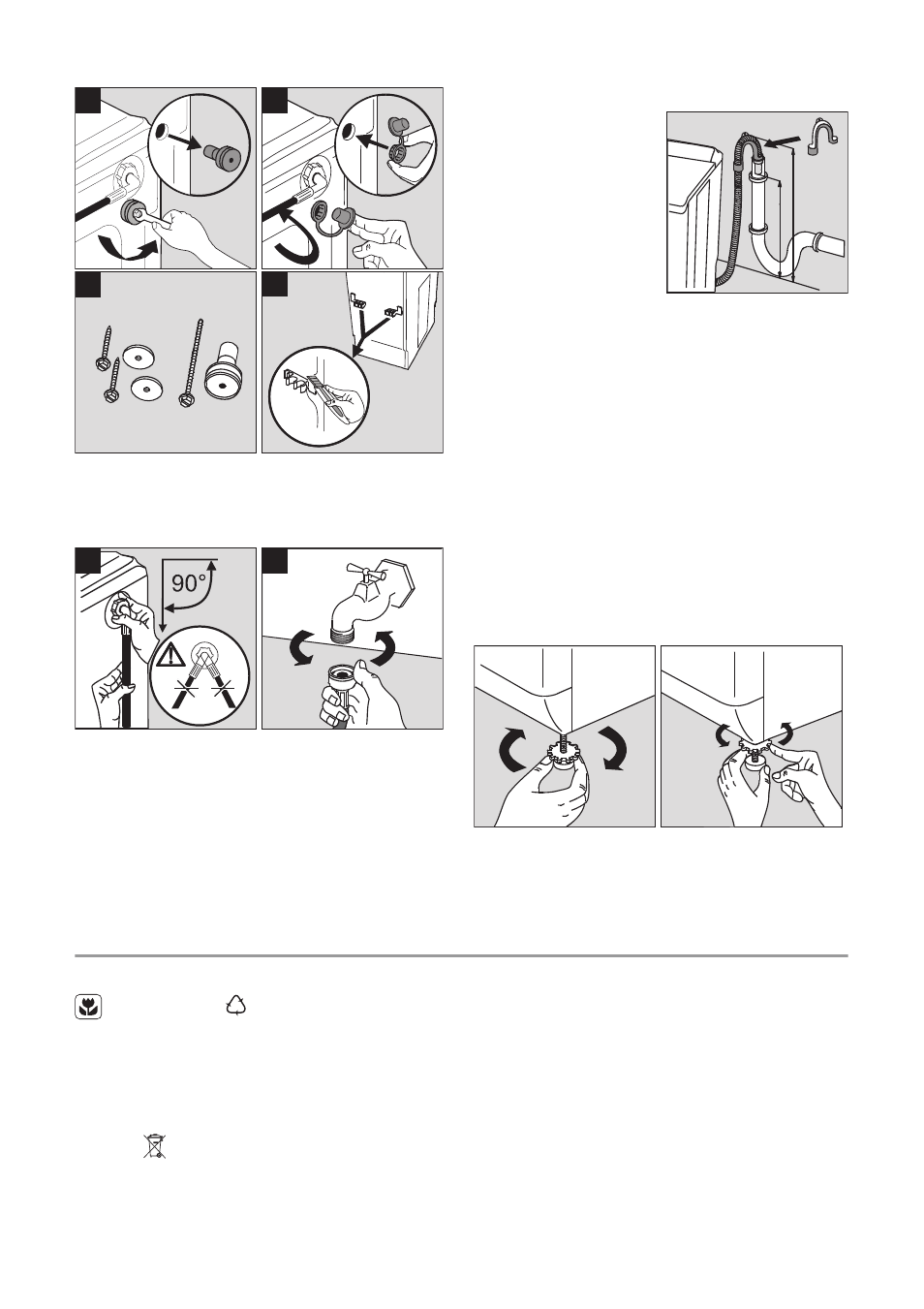 90°