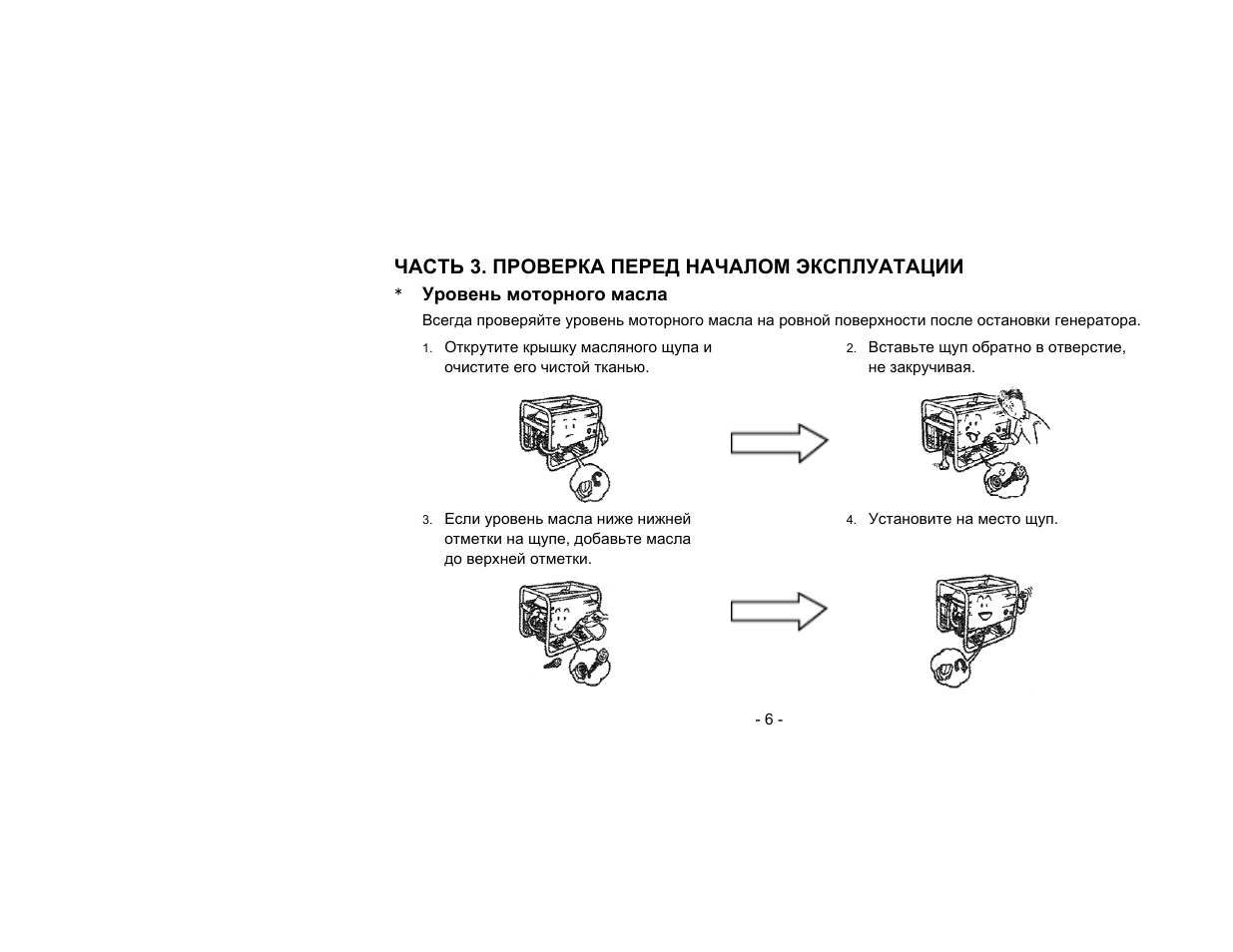 ЧАСТЬ 3. ПРОВЕРКА ПЕРЕД НАЧАЛОМ ЭКСПЛУАТАЦИИ

* Уровень моторного масла

Всегда проверяйте уровень моторного масла на ровной поверхности после остановки генератора.

1. Открутите крышку масляного щупа и очистите его чистой тканью.

2. Вставьте щуп обратно в отверстие, не закручивая.

3. Если уровень масла ниже нижней отметки на щупе, добавьте масла до верхней отметки.

4. Установите на место щуп.

- 6 -