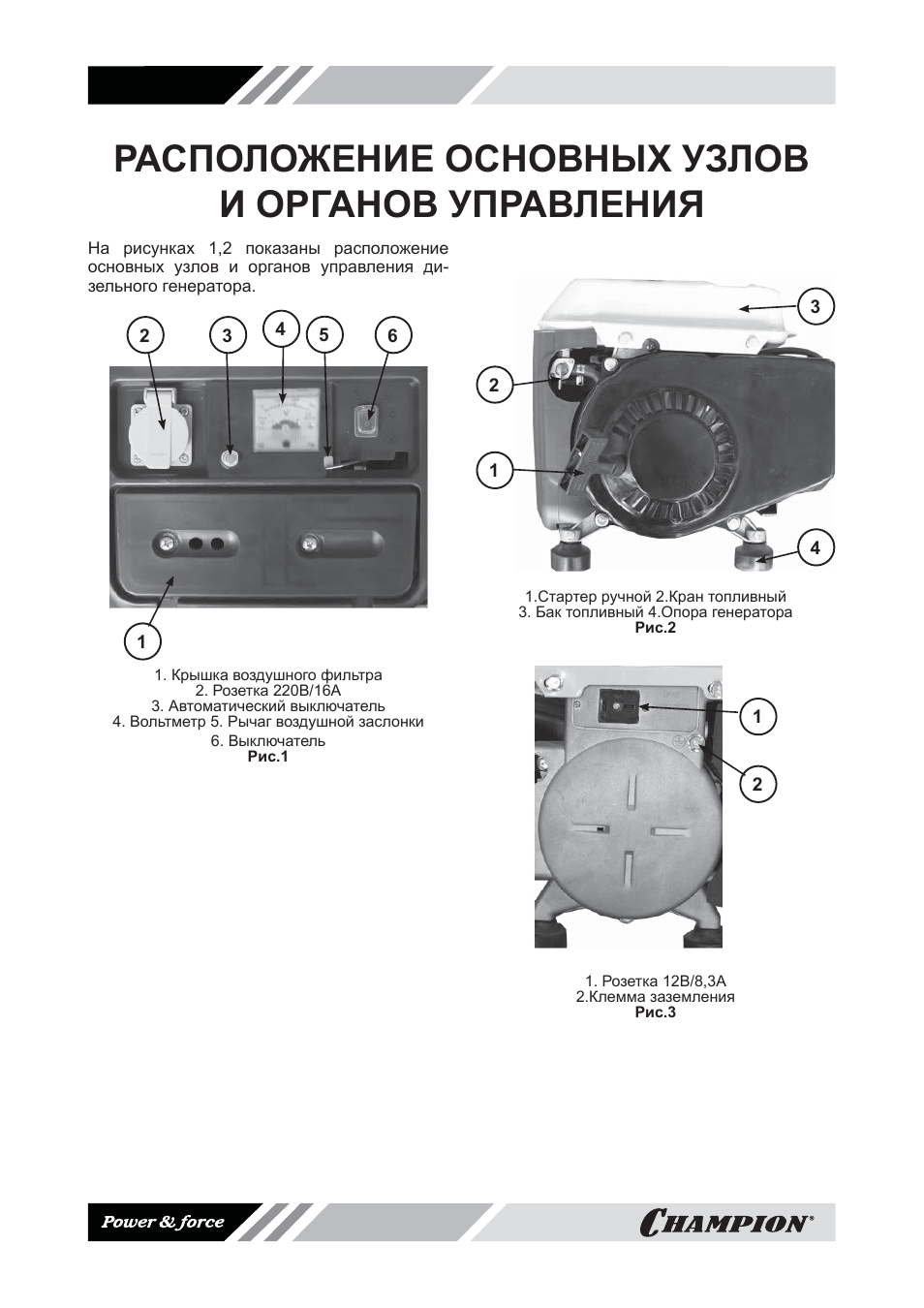 РАСПОЛОЖЕНИЕ ОСНОВНЫХ УЗЛОВ И ОРГАНОВ УПРАВЛЕНИЯ

На рисунках 1,2 показаны расположение основных узлов и органов управления дизельного генератора.

2 3 4 5 6

1

1. Крышка воздушного фильтра
2. Розетка 220В/16А
3. Автоматический выключатель
4. Вольтметр 5. Рычаг воздушной заслонки
6. Выключатель
Рис.1

3
2
1
4

1.Стартер ручной 2.Кран топливный
3. Бак топливный 4.Опора генератора
Рис.2

1
2

1. Розетка 12В/8,3А
2.Клемма заземления
Рис.3

Power & force
CHAMPION®