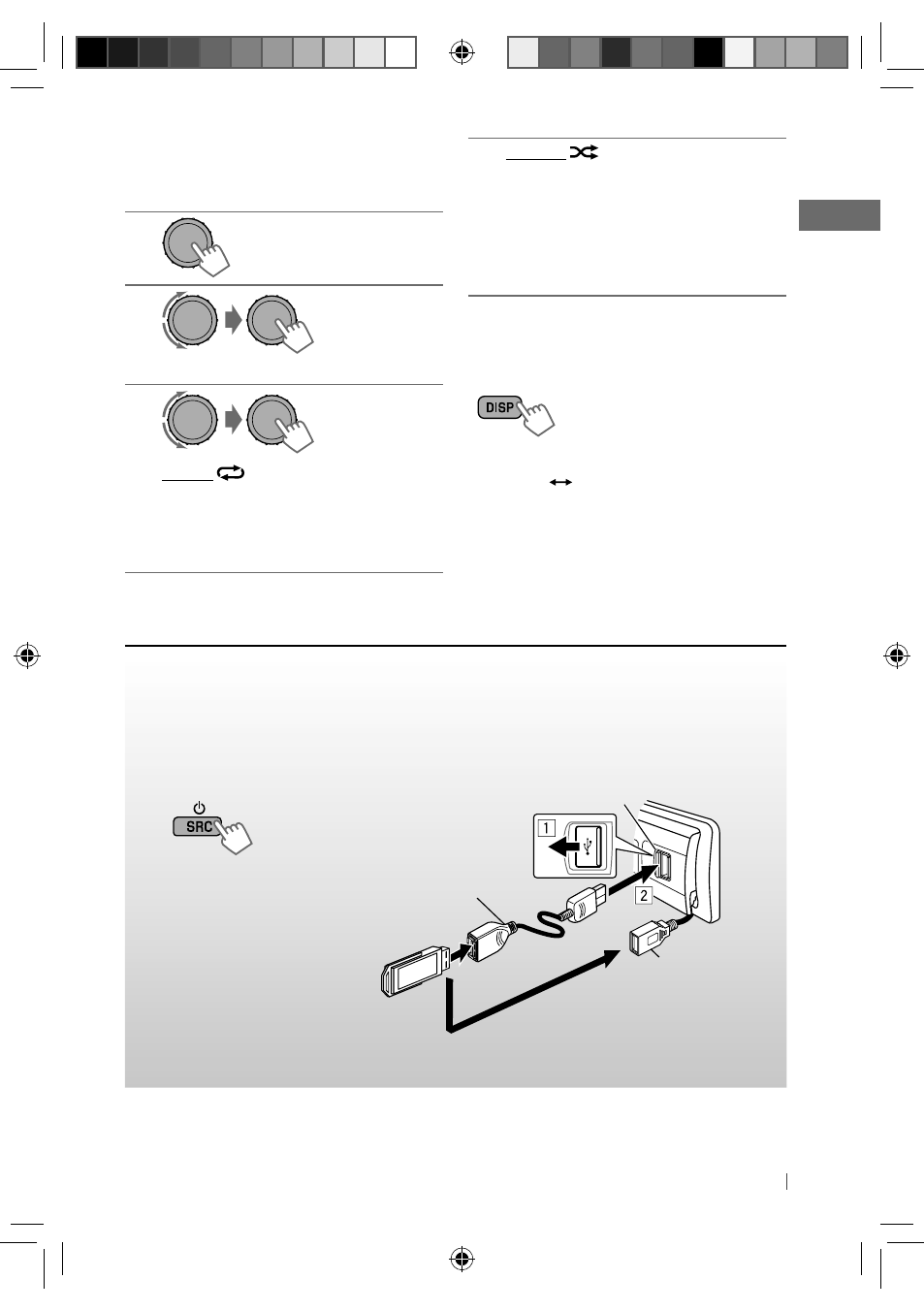 DISP

SRC

1

2