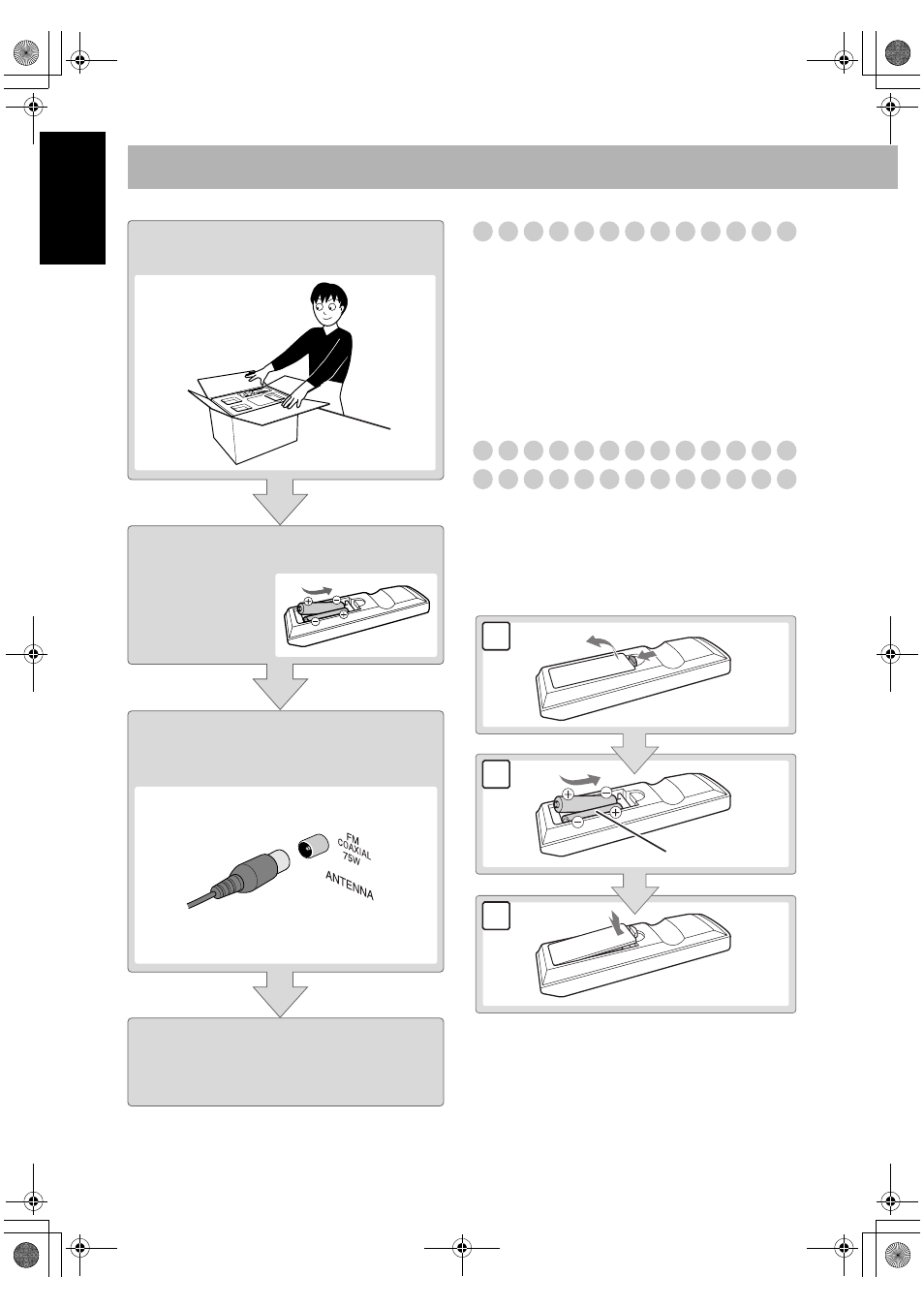 FM
COAXIAL
75W
ANTENNA