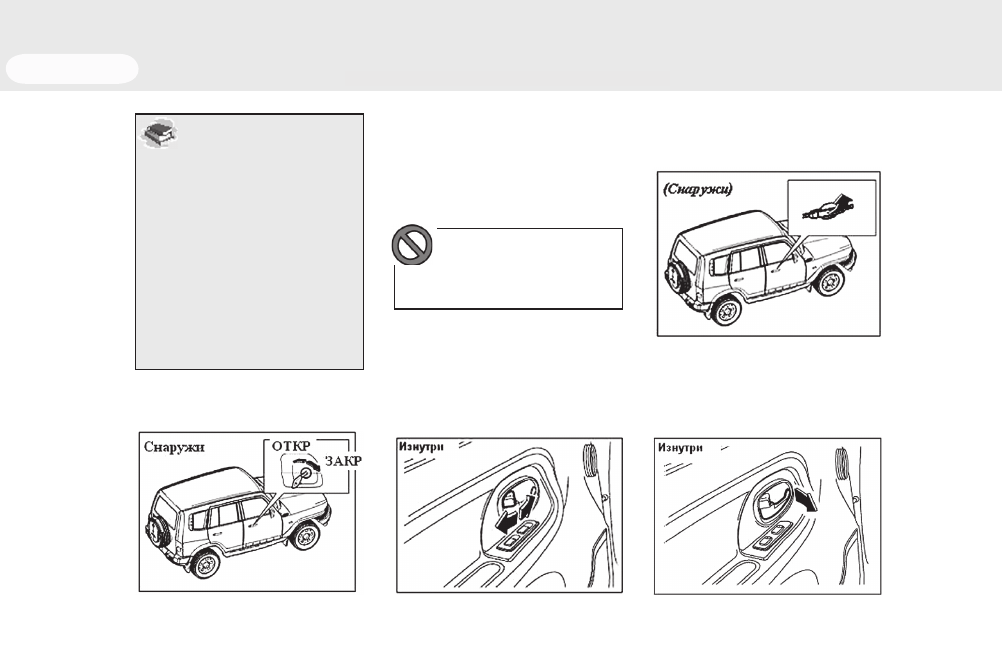 (Снаружи)

Снаружи

ОТКР

ЗАКР

Изнутри

Изнутри