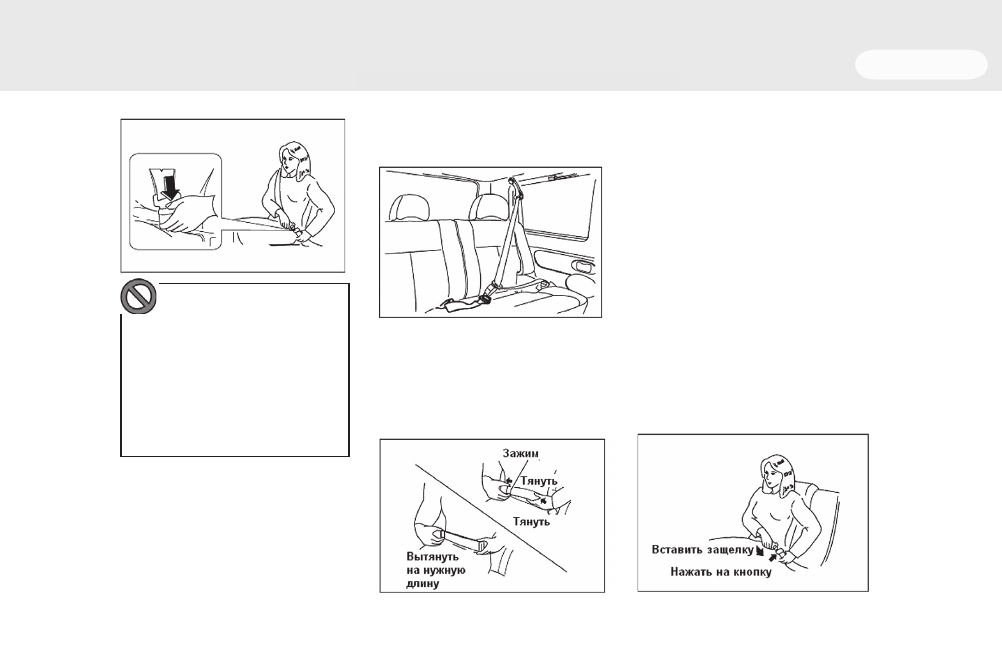 Зажим

Тянуть

Тянуть

Вытянуть на нужную длину

Вставить защелку

Нажать на кнопку