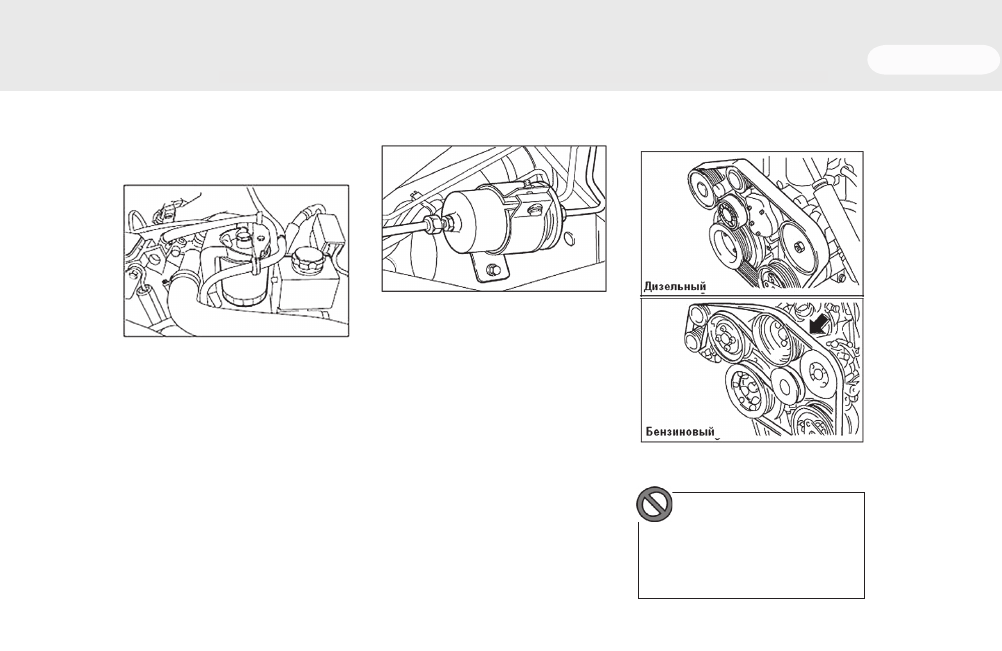 Дизельный

Бензиновый