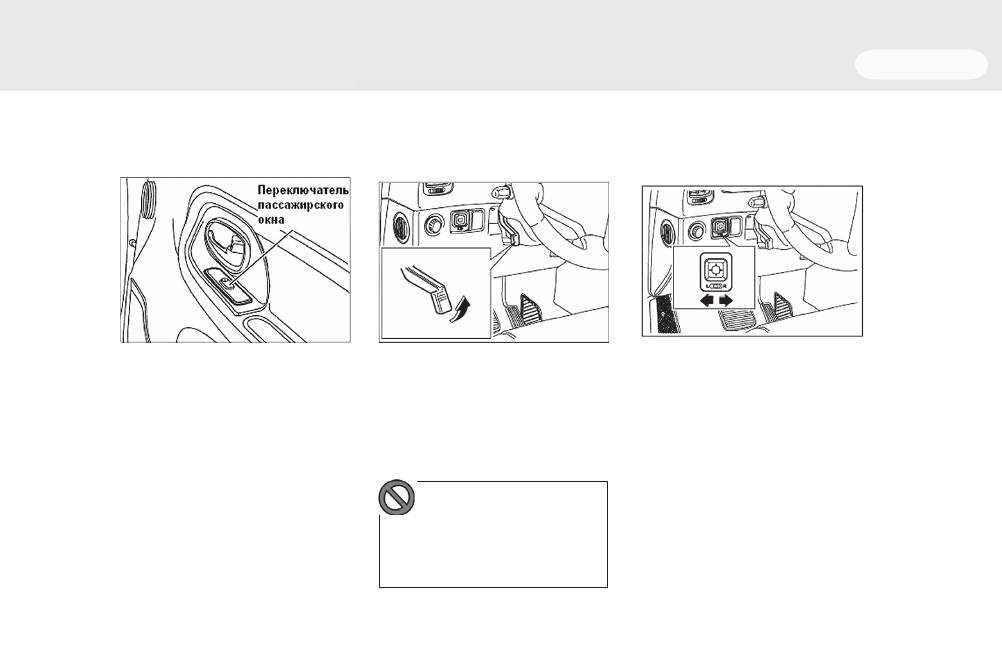 Переключатель пассажирского окна