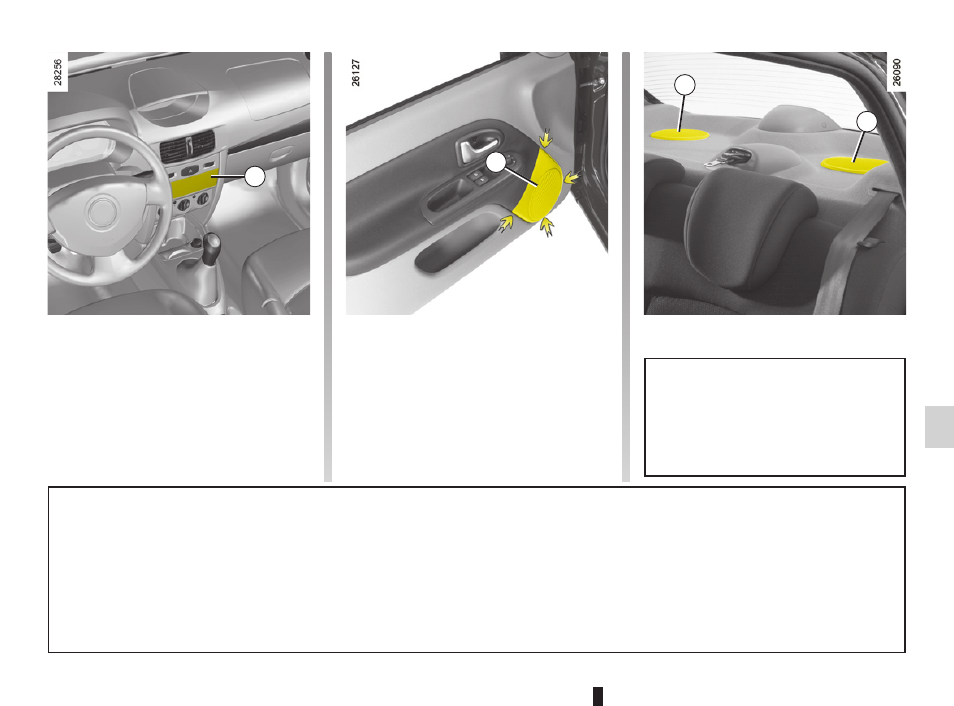 28256

26127

26090