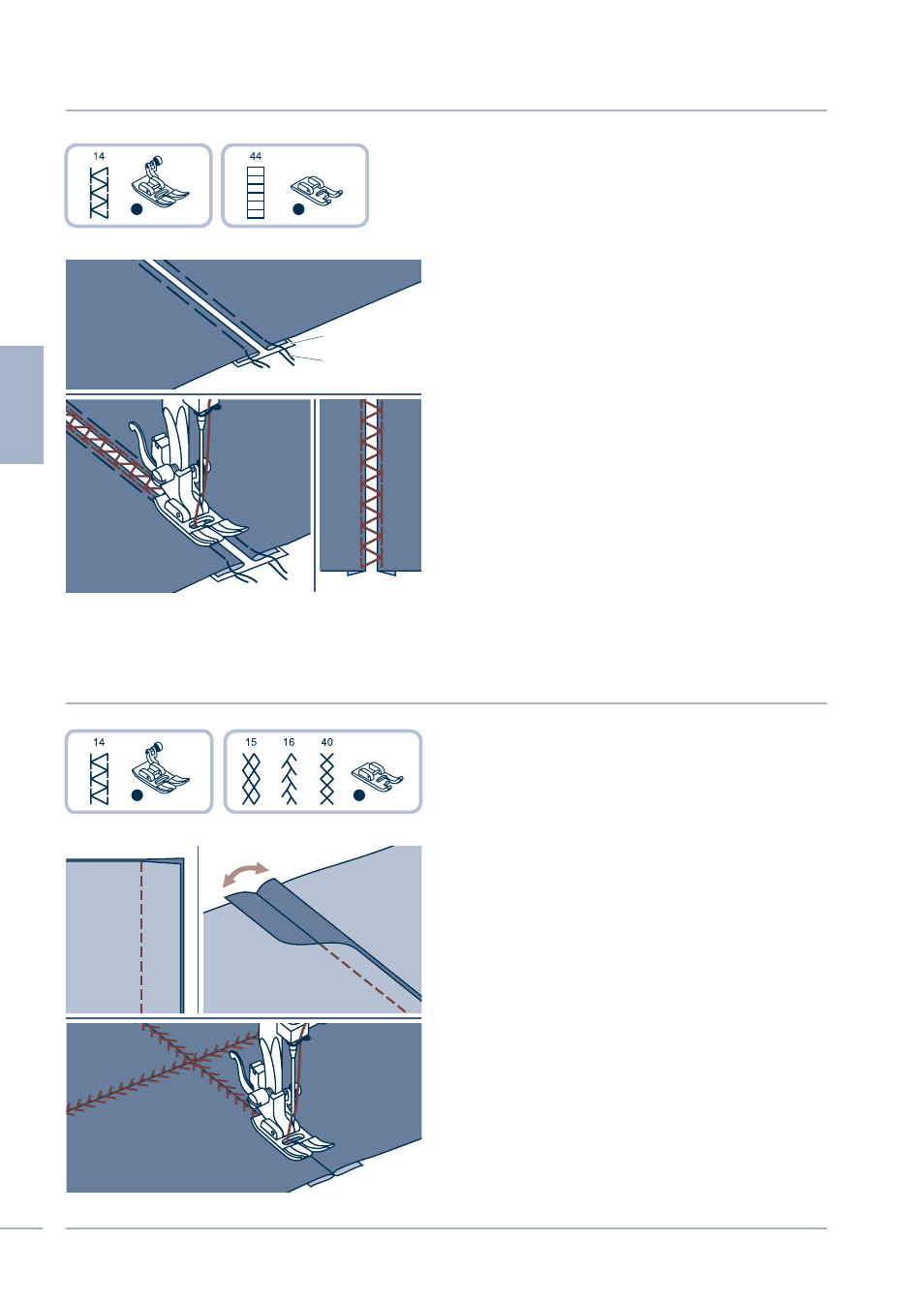 14

44

14

15 16 40