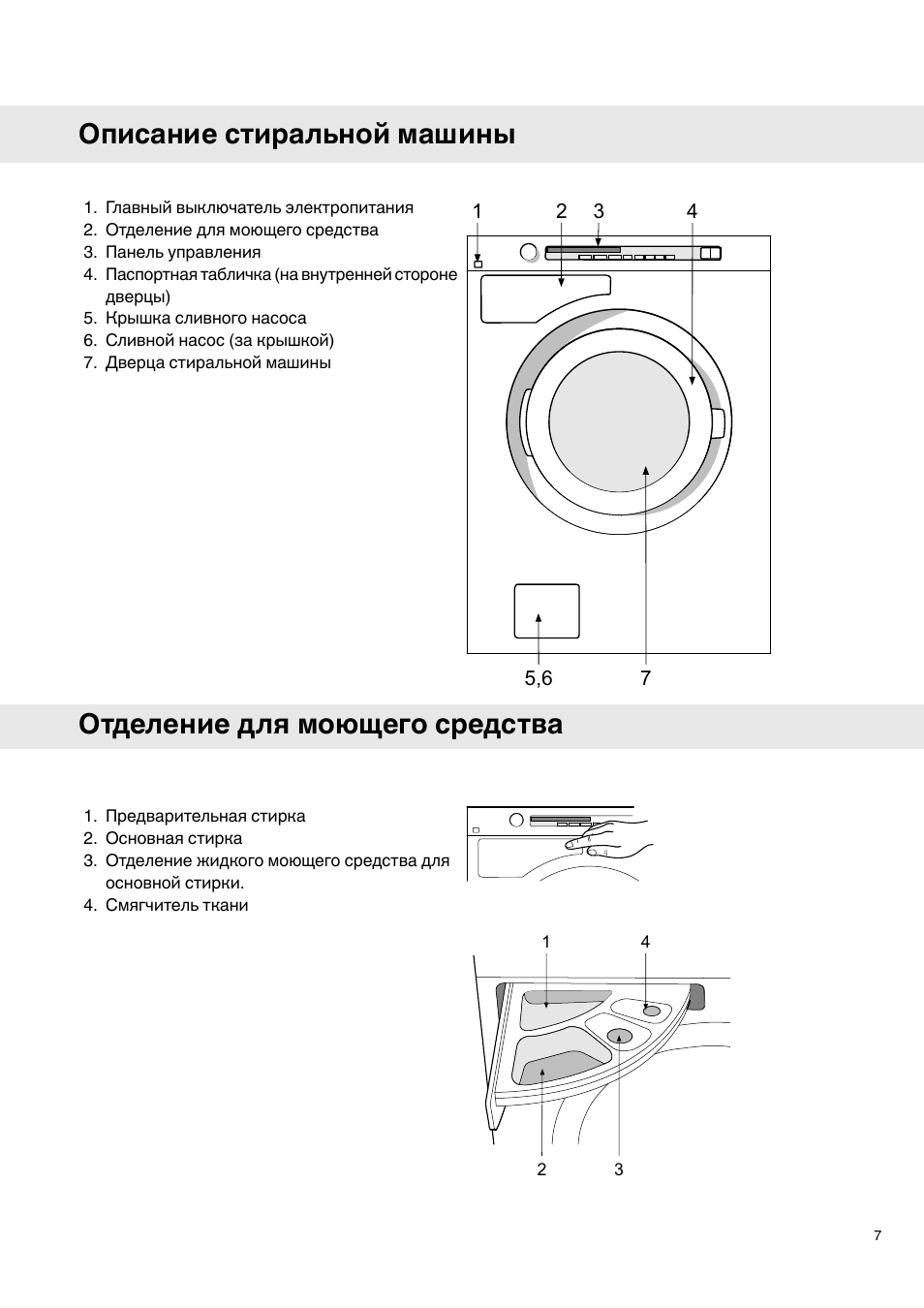 Описание стиральной машины

1. Главный выключатель электропитания
2. Отделение для моющего средства
3. Панель управления
4. Паспортная табличка (на внутренней стороне дверцы)
5. Крышка сливного насоса
6. Сливной насос (за крышкой)
7. Дверца стиральной машины

1 2 3 4

5,6 7

Отделение для моющего средства

1. Предварительная стирка
2. Основная стирка
3. Отделение жидкого моющего средства для основной стирки.
4. Смягчитель ткани

1 4

2 3

7