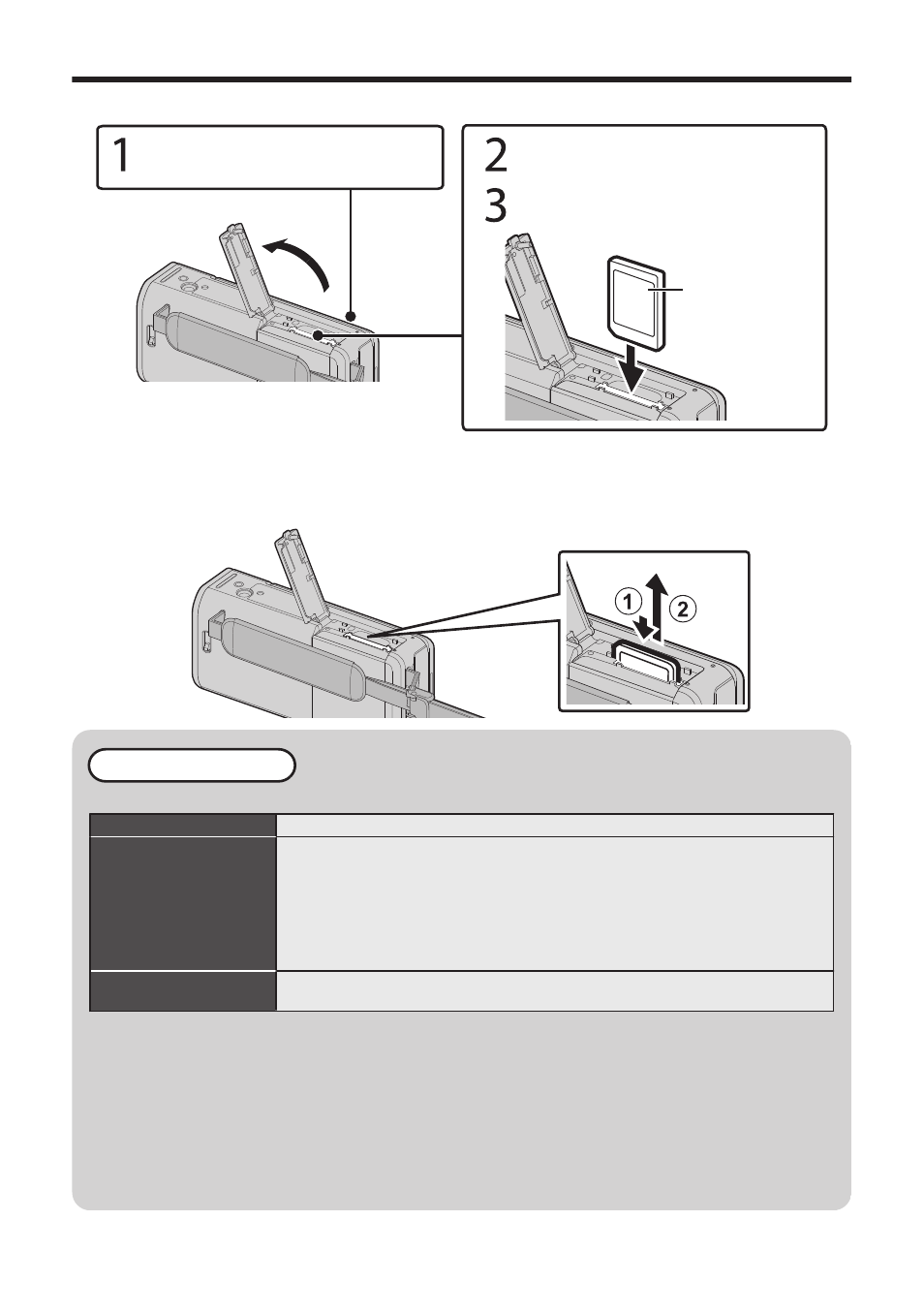 1

2
3

①
②