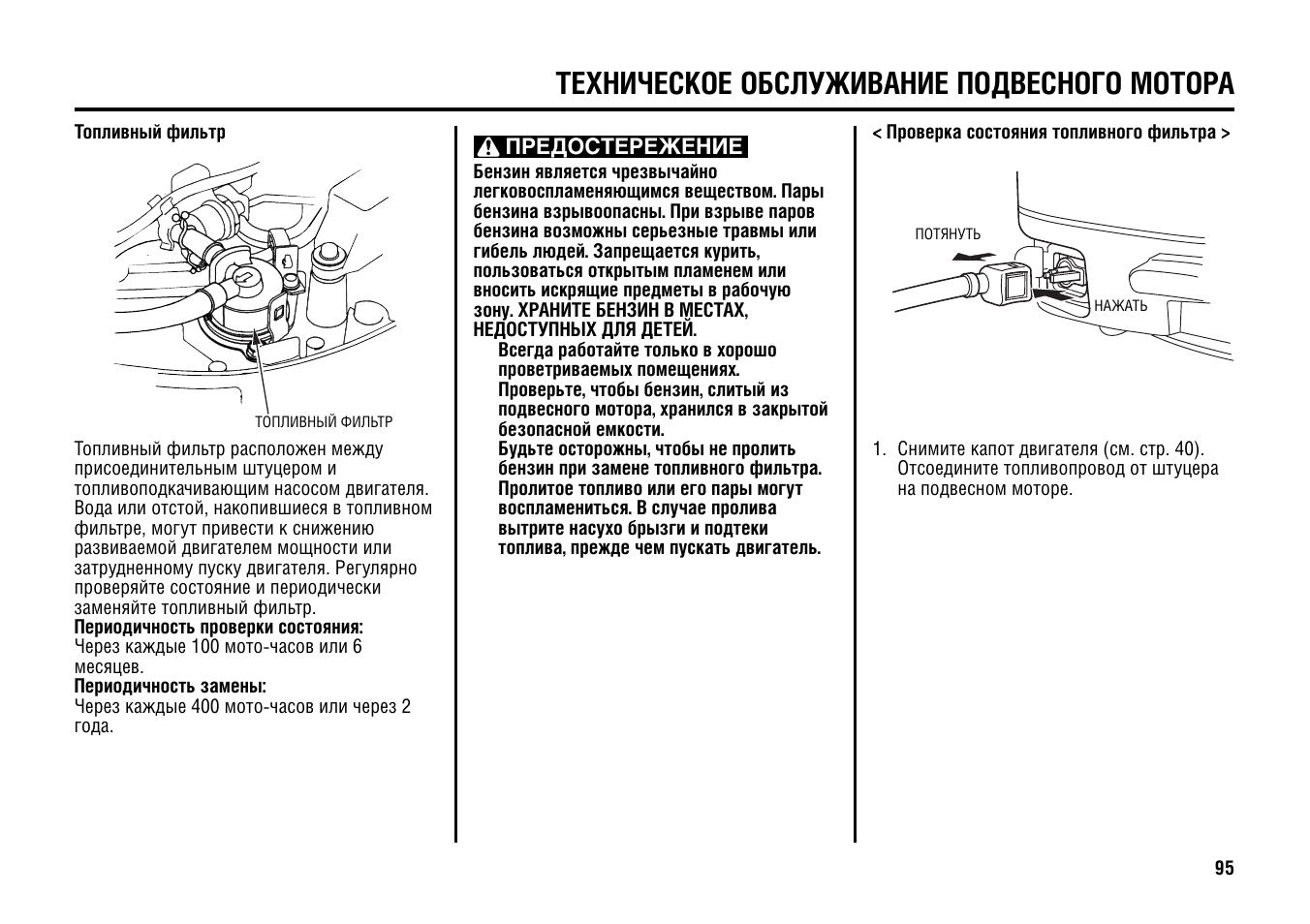 ТЕХНИЧЕСКОЕ ОБСЛУЖИВАНИЕ ПОДВЕСНОГО МОТОРА

Топливный фильтр

ТОПЛИВНЫЙ ФИЛЬТР

Топливный фильтр расположен между присоединительным штуцером и топливоподкачивающим насосом двигателя. Вода или отстой, накопившиеся в топливном фильтре, могут привести к снижению развиваемой двигателем мощности или затрудненному пуску двигателя. Регулярно проверяйте состояние и периодически заменяйте топливный фильтр.
Периодичность проверки состояния:
Через каждые 100 мото-часов или 6 месяцев.
Периодичность замены:
Через каждые 400 мото-часов или через 2 года.

ПРЕДОСТЕРЕЖЕНИЕ
Бензин является чрезвычайно легковоспламеняющимся веществом. Пары бензина взрывоопасны. При взрыве паров бензина возможны серьезные травмы или гибель людей. Запрещается курить, пользоваться открытым пламенем или вносить искрящие предметы в рабочую зону. ХРАНИТЕ БЕНЗИН В МЕСТАХ, НЕДОСТУПНЫХ ДЛЯ ДЕТЕЙ.
Всегда работайте только в хорошо проветриваемых помещениях.
Проверьте, чтобы бензин, слитый из подвесного мотора, хранился в закрытой безопасной емкости.
Будьте осторожны, чтобы не пролить бензин при замене топливного фильтра. Пролитое топливо или его пары могут воспламениться. В случае пролива вытрите насухо брызги и подтеки топлива, прежде чем пускать двигатель.

< Проверка состояния топливного фильтра >

ПОТЯНУТЬ
НАЖАТЬ

1. Снимите капот двигателя (см. стр. 40). Отсоедините топливопровод от штуцера на подвесном моторе.

95