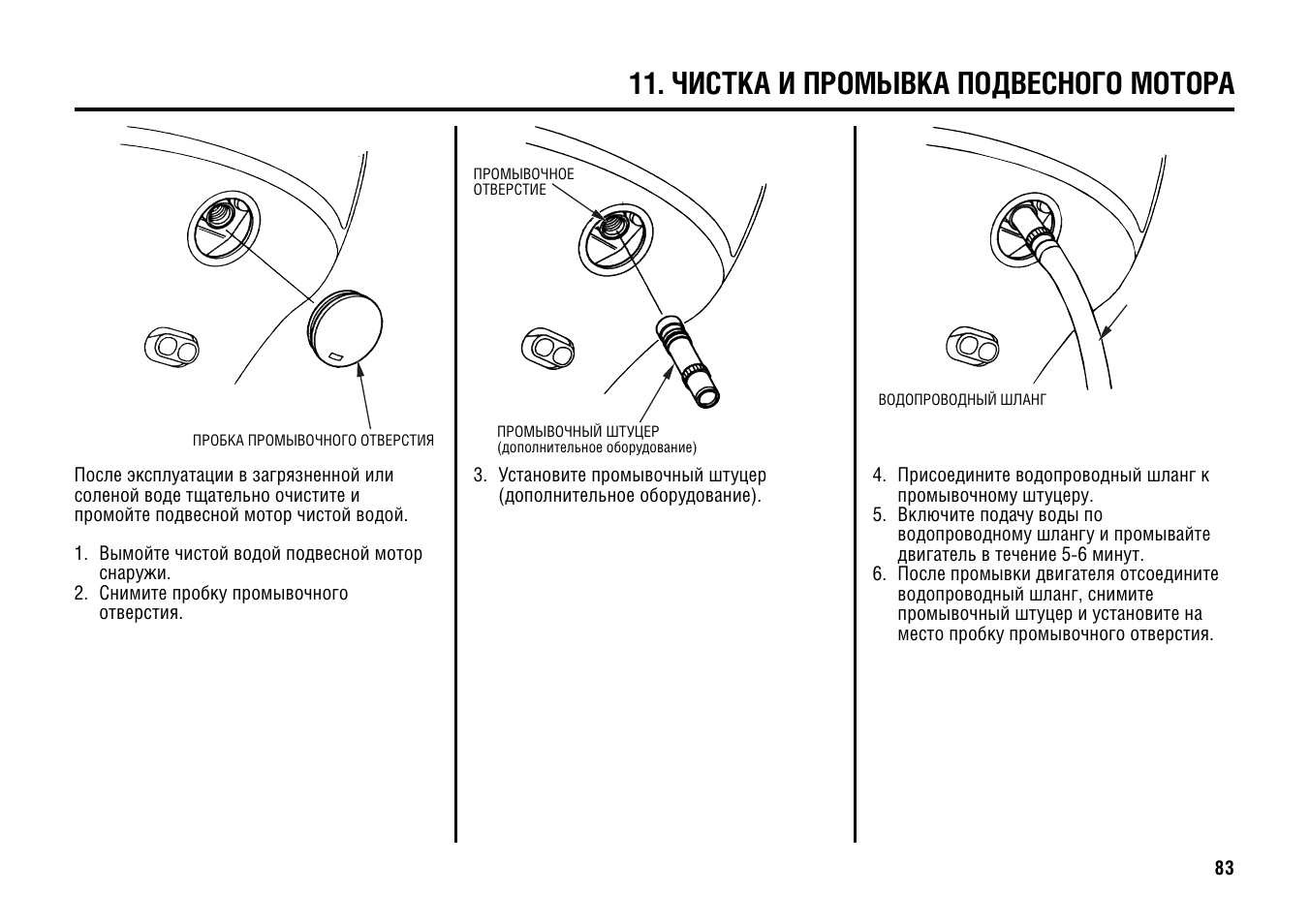 11. ЧИСТКА И ПРОМЫВКА ПОДВЕСНОГО МОТОРА

ПРОБКА ПРОМЫВОЧНОГО ОТВЕРСТИЯ

После эксплуатации в загрязненной или соленой воде тщательно очистите и промойте подвесной мотор чистой водой.

1. Вымойте чистой водой подвесной мотор снаружи.
2. Снимите пробку промывочного отверстия.

ПРОМЫВОЧНОЕ ОТВЕРСТИЕ

ПРОМЫВОЧНЫЙ ШТУЦЕР (дополнительное оборудование)

3. Установите промывочный штуцер (дополнительное оборудование).

ВОДОПРОВОДНЫЙ ШЛАНГ

4. Присоедините водопроводный шланг к промывочному штуцеру.
5. Включите подачу воды по водопроводному шлангу и промывайте двигатель в течение 5-6 минут.
6. После промывки двигателя отсоедините водопроводный шланг, снимите промывочный штуцер и установите на место пробку промывочного отверстия.

83