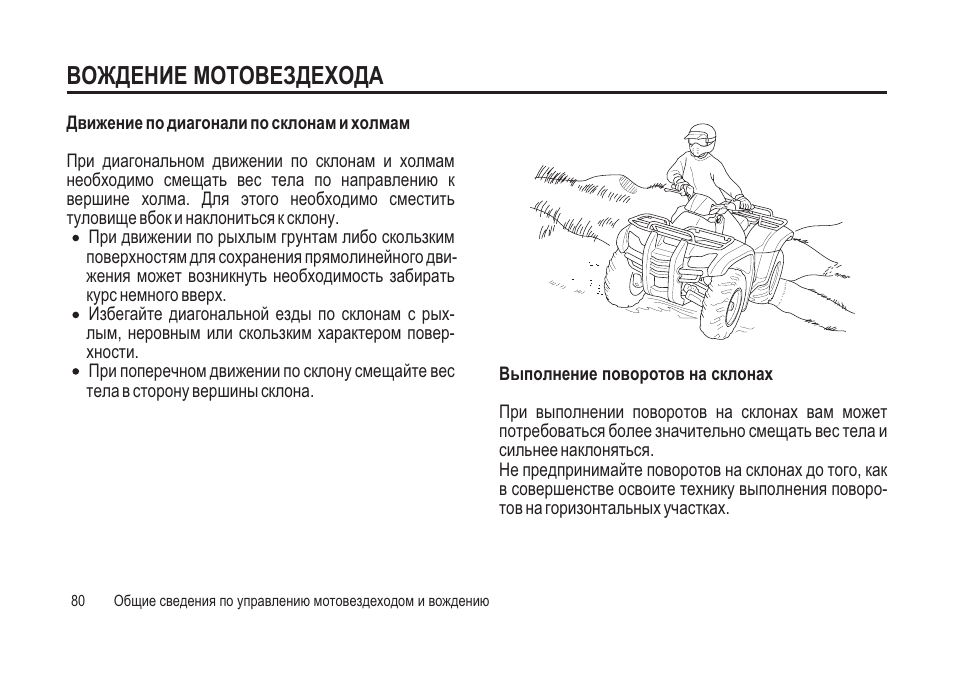 ВОЖДЕНИЕ МОТОВЕЗДЕХОДА

Движение по диагонали по склонам и холмам

При диагональном движении по склонам и холмам необходимо смещать вес тела по направлению к вершине холма. Для этого необходимо сместить туловище вбок и наклониться к склону.

• При движении по рыхлым грунтам либо скользким поверхностям для сохранения прямолинейного движения может возникнуть необходимость забирать курс немного вверх.
• Избегайте диагональной езды по склонам с рыхлым, неровным или скользким характером поверхности.
• При поперечном движении по склону смещайте вес тела в сторону вершины склона.

Выполнение поворотов на склонах

При выполнении поворотов на склонах вам может потребоваться более значительно смещать вес тела и сильнее наклоняться.
Не предпринимайте поворотов на склонах до того, как в совершенстве освоите технику выполнения поворотов на горизонтальных участках.

80 Общие сведения по управлению мотовездеходом и вождению