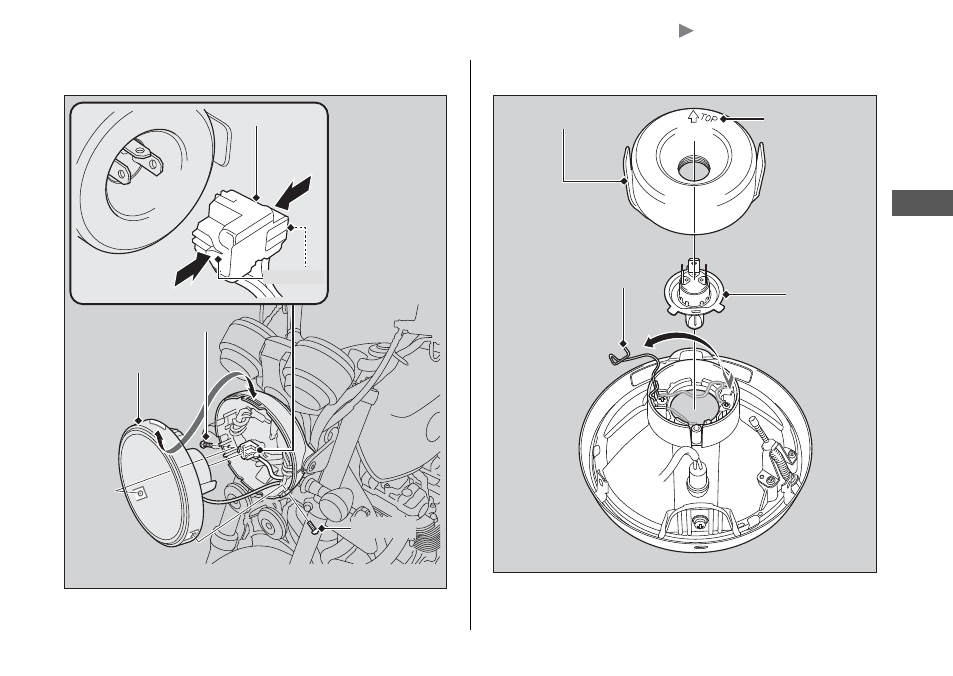 TOP