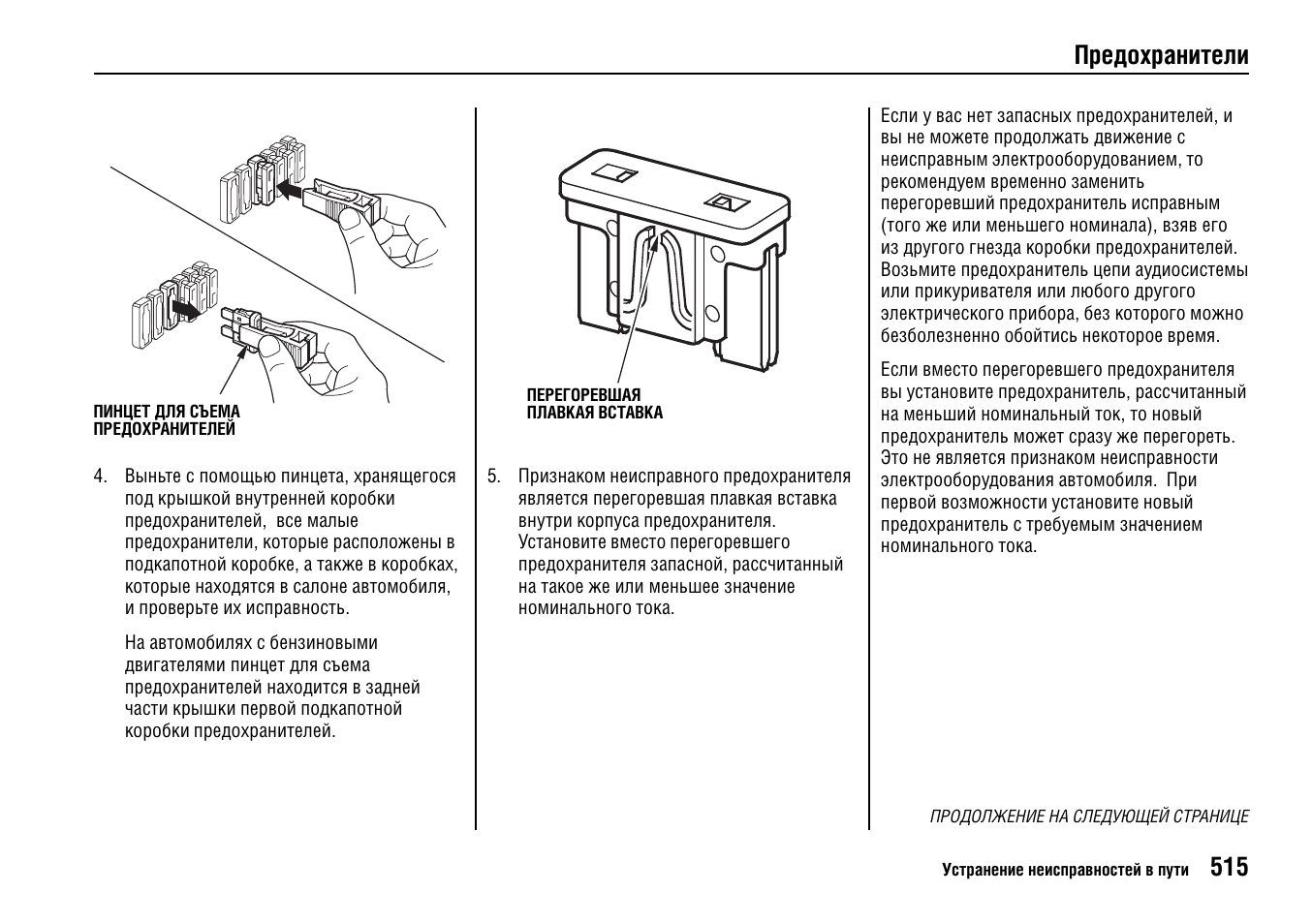 Предохранители

ПИНЦЕТ ДЛЯ СЪЕМА ПРЕДОХРАНИТЕЛЕЙ

4. Выньте с помощью пинцета, хранящегося под крышкой внутренней коробки предохранителей, все малые предохранители, которые расположены в подкапотной коробке, а также в коробках, которые находятся в салоне автомобиля, и проверьте их исправность.

На автомобилях с бензиновыми двигателями пинцет для съема предохранителей находится в задней части крышки первой подкапотной коробки предохранителей.

ПЕРЕГОРЕВШАЯ ПЛАВКАЯ ВСТАВКА

5. Признаком неисправного предохранителя является перегоревшая плавкая вставка внутри корпуса предохранителя. Установите вместо перегоревшего предохранителя запасной, рассчитанный на такое же или меньшее значение номинального тока.

Если у вас нет запасных предохранителей, и вы не можете продолжать движение с неисправным электрооборудованием, то рекомендуем временно заменить перегоревший предохранитель исправным (того же или меньшего номинала), взяв его из другого гнезда коробки предохранителей. Возьмите предохранитель цепи аудиосистемы или прикуривателя или любого другого электрического прибора, без которого можно безболезненно обойтись некоторое время.

Если вместо перегоревшего предохранителя вы установите предохранитель, рассчитанный на меньший номинальный ток, то новый предохранитель может сразу же перегореть. Это не является признаком неисправности электрооборудования автомобиля. При первой возможности установите новый предохранитель с требуемым значением номинального тока.

ПРОДОЛЖЕНИЕ НА СЛЕДУЮЩЕЙ СТРАНИЦЕ

Устранение неисправностей в пути 515