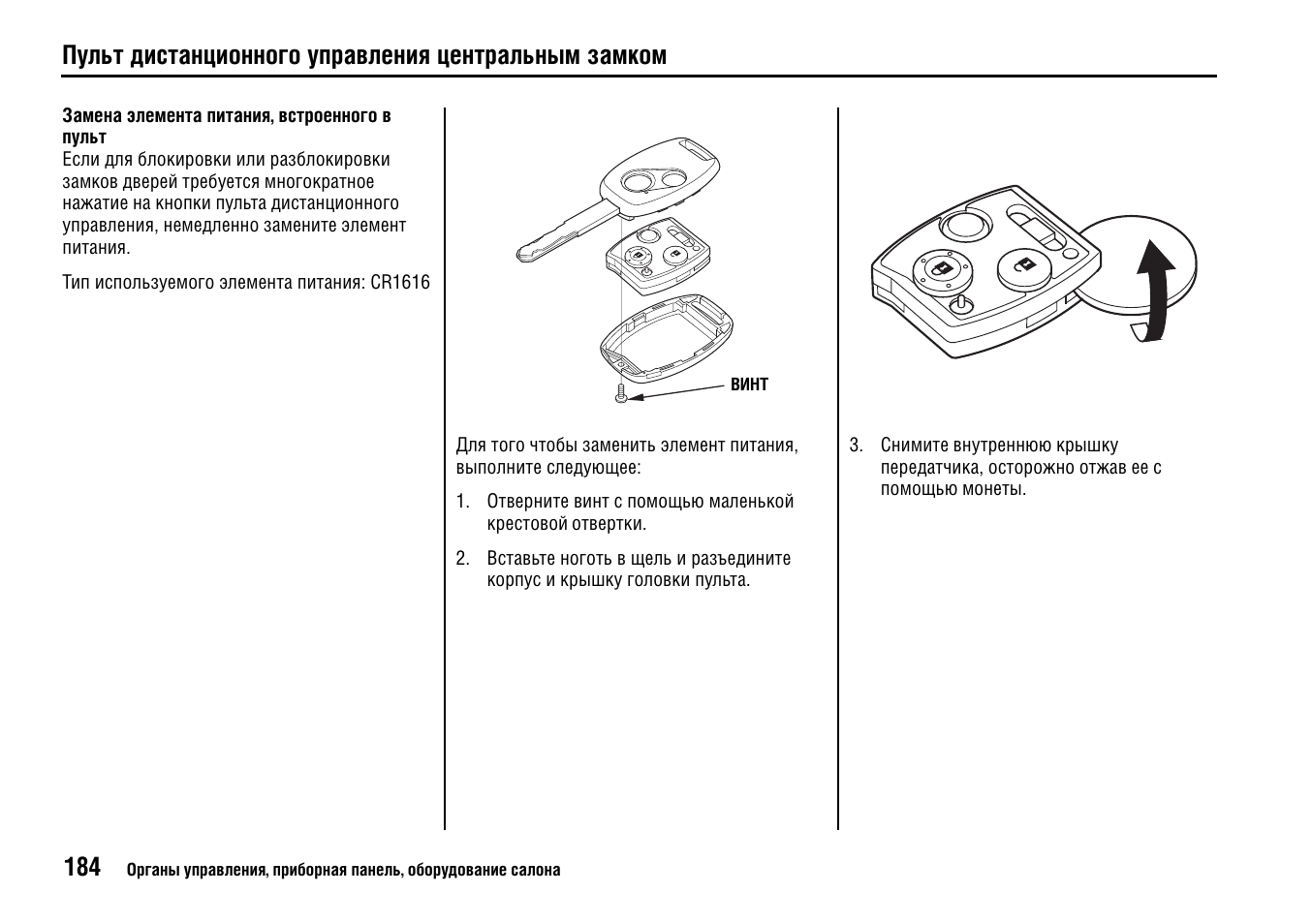 Пульт дистанционного управления центральным замком

Замена элемента питания, встроенного в пульт
Если для блокировки или разблокировки замков дверей требуется многократное нажатие на кнопки пульта дистанционного управления, немедленно замените элемент питания.

Тип используемого элемента питания: CR1616

ВИНТ

Для того чтобы заменить элемент питания, выполните следующее:

1. Отверните винт с помощью маленькой крестовой отвертки.

2. Вставьте ноготь в щель и разъедините корпус и крышку головки пульта.

3. Снимите внутреннюю крышку передатчика, осторожно отжав ее с помощью монеты.

184 Органы управления, приборная панель, оборудование салона