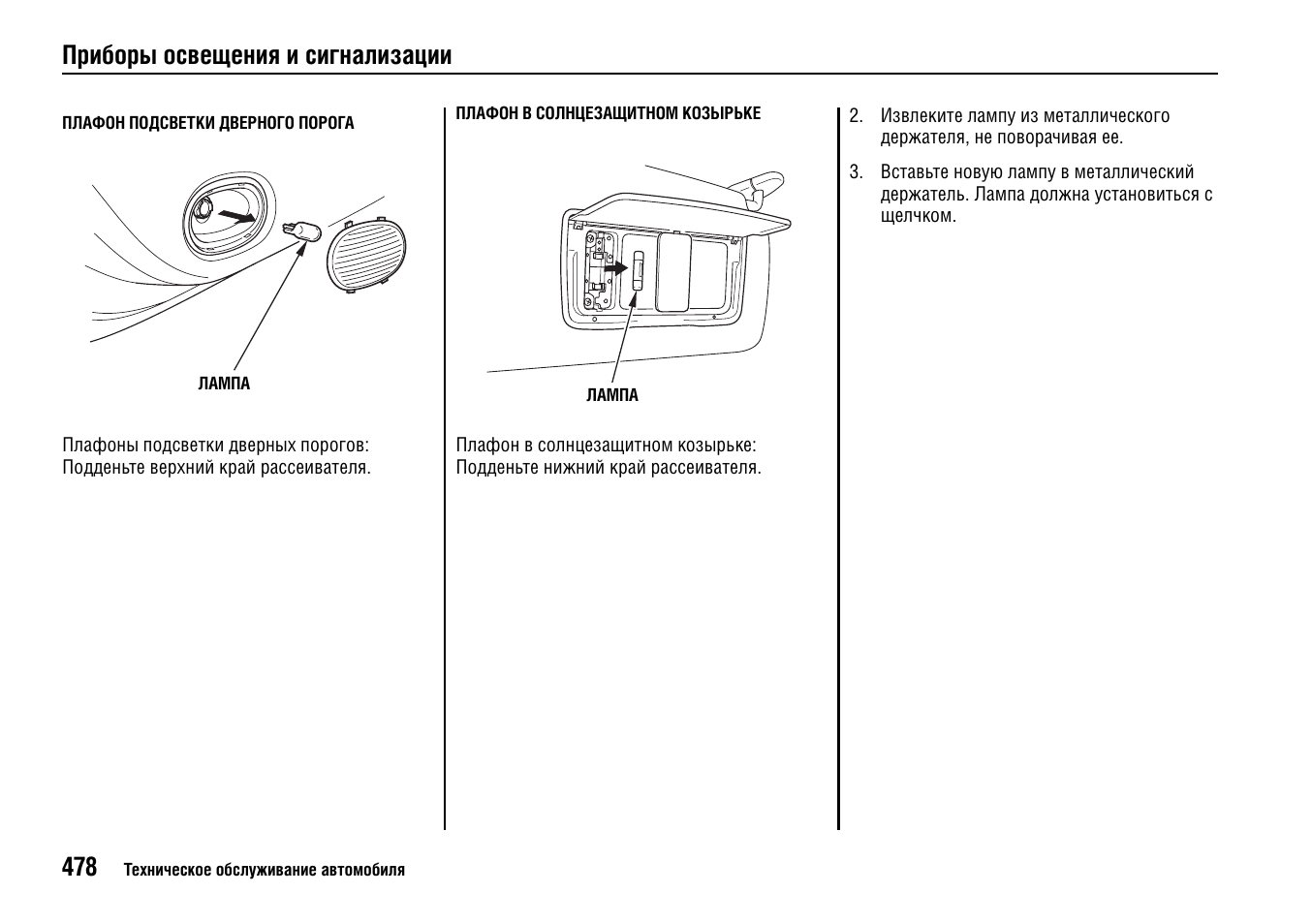 Приборы освещения и сигнализации

ПЛАФОН ПОДСВЕТКИ ДВЕРНОГО ПОРОГА

ЛАМПА

Плафоны подсветки дверных порогов: Подденьте верхний край рассеивателя.

ПЛАФОН В СОЛНЦЕЗАЩИТНОМ КОЗЫРЬКЕ

ЛАМПА

Плафон в солнцезащитном козырьке: Подденьте нижний край рассеивателя.

2. Извлеките лампу из металлического держателя, не поворачивая ее.

3. Вставьте новую лампу в металлический держатель. Лампа должна установиться с щелчком.

478 Техническое обслуживание автомобиля