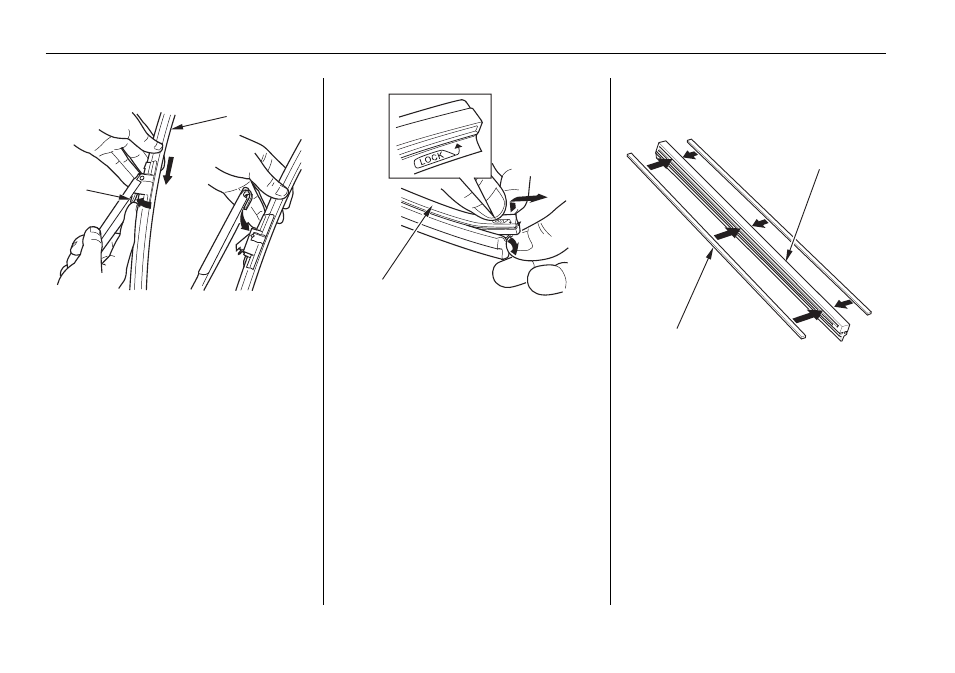 LOCK