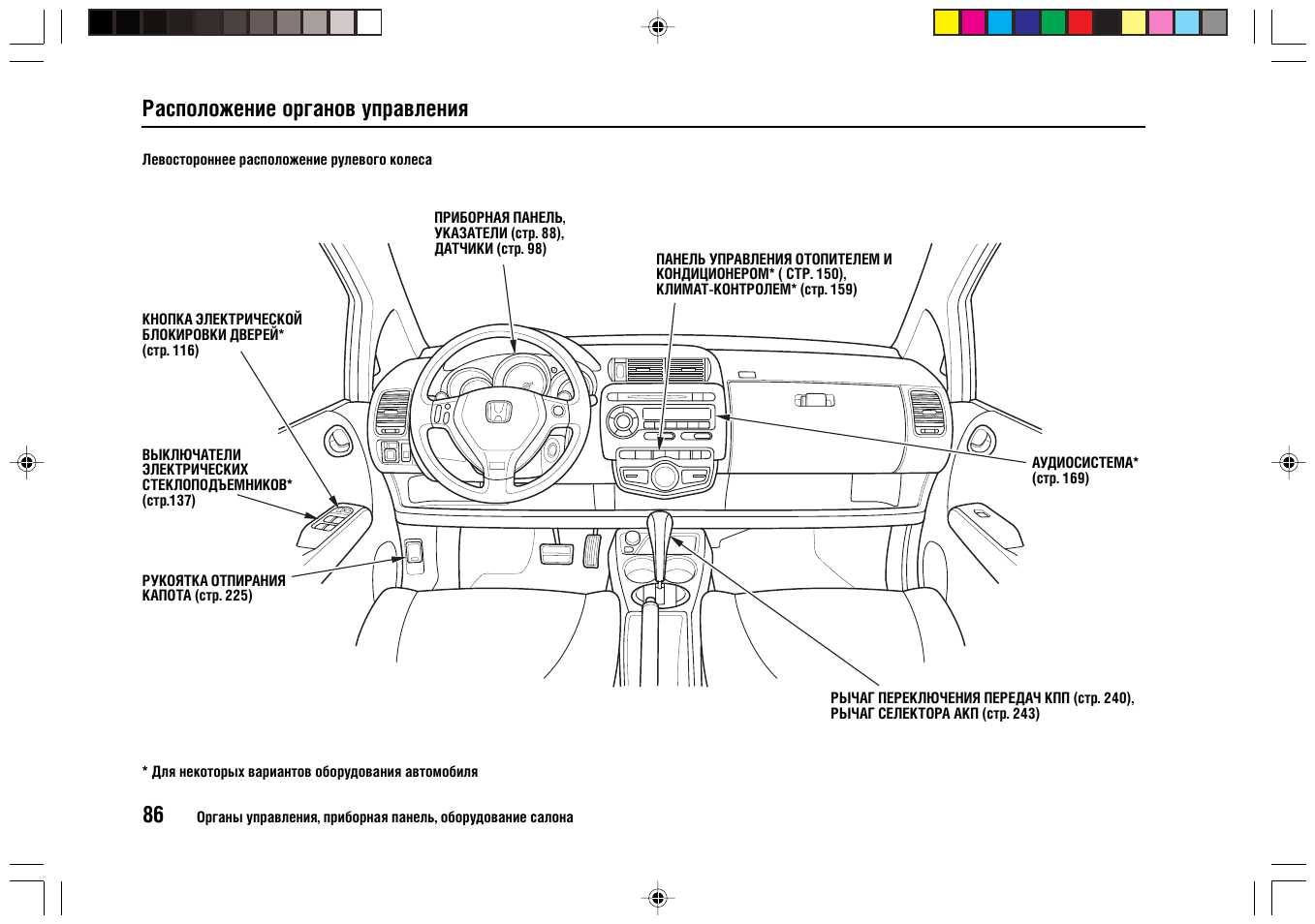 Расположение органов управления

Левостороннее расположение рулевого колеса

ПРИБОРНАЯ ПАНЕЛЬ, УКАЗАТЕЛИ (стр. 88), ДАТЧИКИ (стр. 98)

ПАНЕЛЬ УПРАВЛЕНИЯ ОТОПИТЕЛЕМ И КОНДИЦИОНЕРОМ* ( СТР. 150), КЛИМАТ-КОНТРОЛЕМ* (стр. 159)

КНОПКА ЭЛЕКТРИЧЕСКОЙ БЛОКИРОВКИ ДВЕРЕЙ* (стр. 116)

ВЫКЛЮЧАТЕЛИ ЭЛЕКТРИЧЕСКИХ СТЕКЛОПОДЪЕМНИКОВ* (стр.137)

АУДИОСИСТЕМА* (стр. 169)

РУКОЯТКА ОТПИРАНИЯ КАПОТА (стр. 225)

РЫЧАГ ПЕРЕКЛЮЧЕНИЯ ПЕРЕДАЧ КПП (стр. 240), РЫЧАГ СЕЛЕКТОРА АКП (стр. 243)

* Для некоторых вариантов оборудования автомобиля

86 Органы управления, приборная панель, оборудование салона